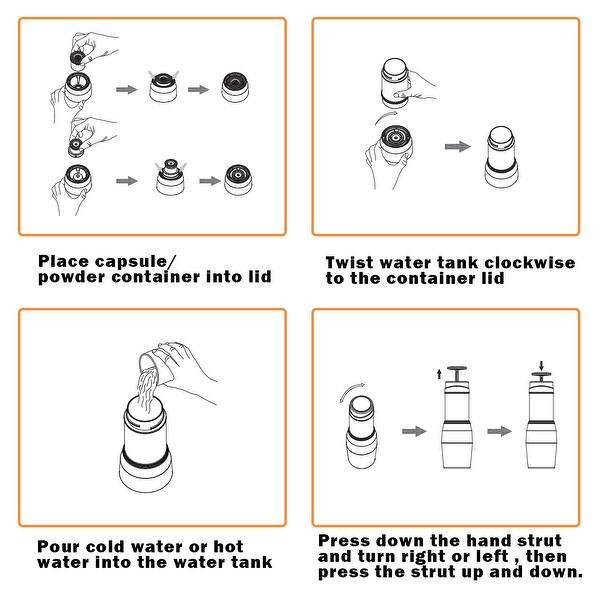 Place capsule/ powder container into lid

Twist water tank clockwise to the container lid

Pour cold water or hot water into the water tank

Press down the hand strut and turn right or left , then press the strut up and down.