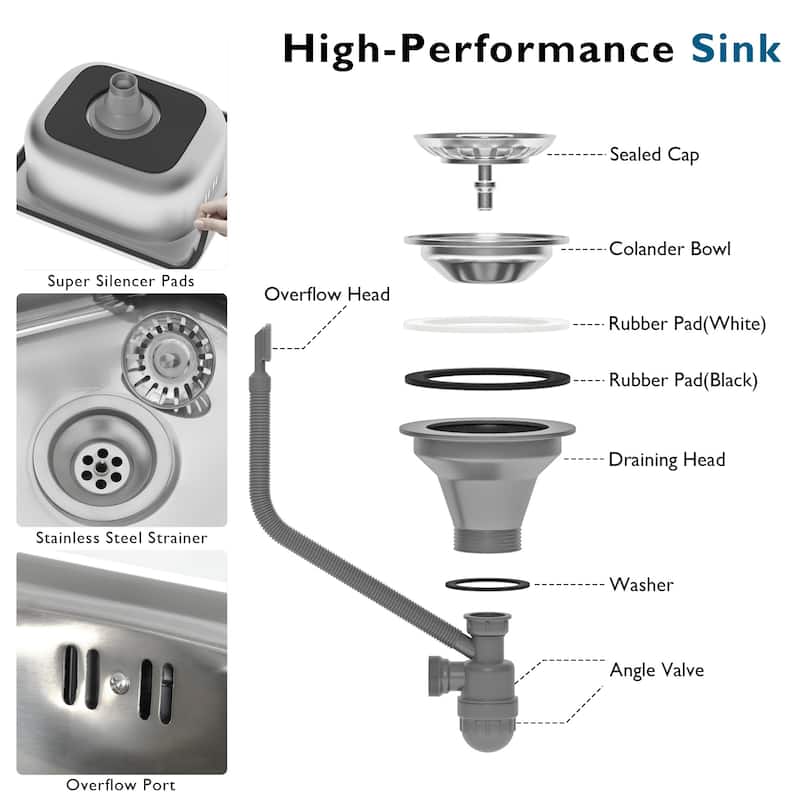 High-Performance Sink

Super Silencer Pads

Stainless Steel Strainer

Overflow Port

Overflow Head

Sealed Cap

Colander Bowl

Rubber Pad(White)

Rubber Pad(Black)

Draining Head

Washer

Angle Valve