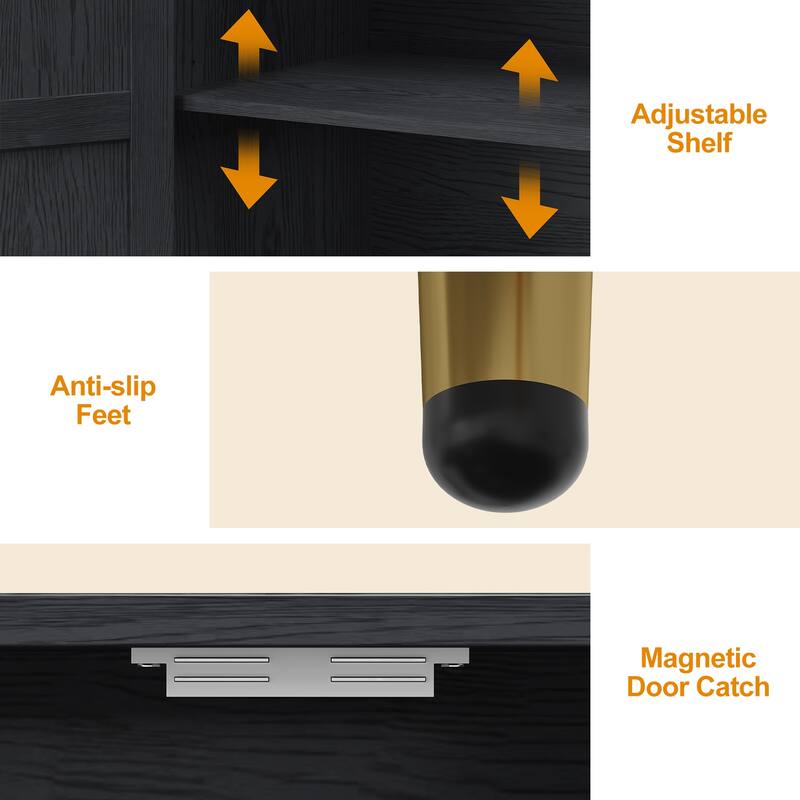 Adjustable Shelf

Anti-slip Feet

Magnetic Door Catch