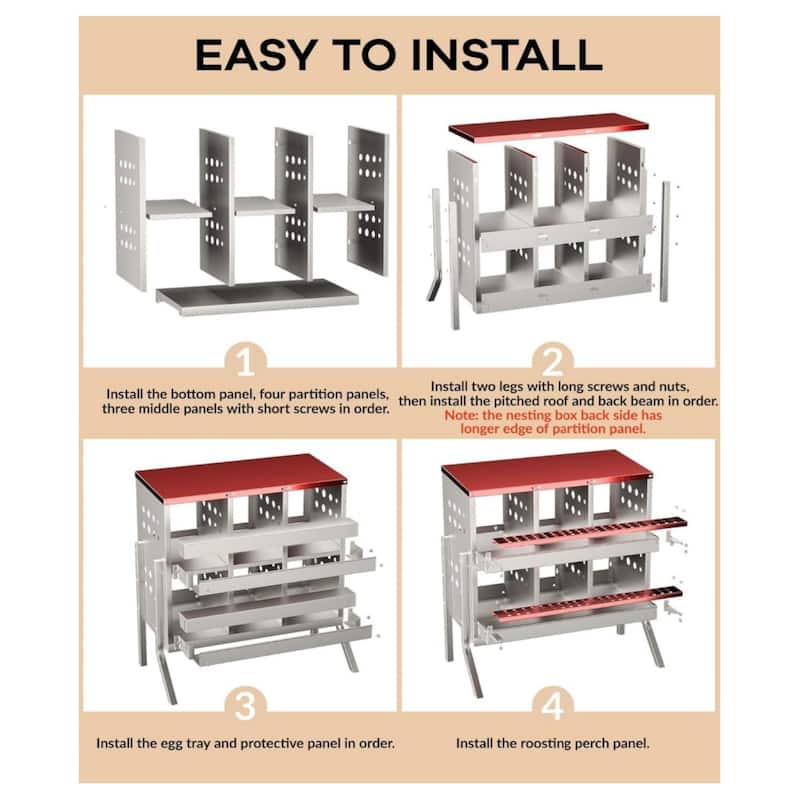 EASY TO INSTALL

1

Install the bottom panel, four partition panels, three middle panels with short screws in order.

2

Install two legs with long screws and nuts, then install the pitched roof and back beam in order.
Note: the nesting box back side has longer edge of partition panel.

3

Install the egg tray and protective panel in order.

4

Install the roosting perch panel.