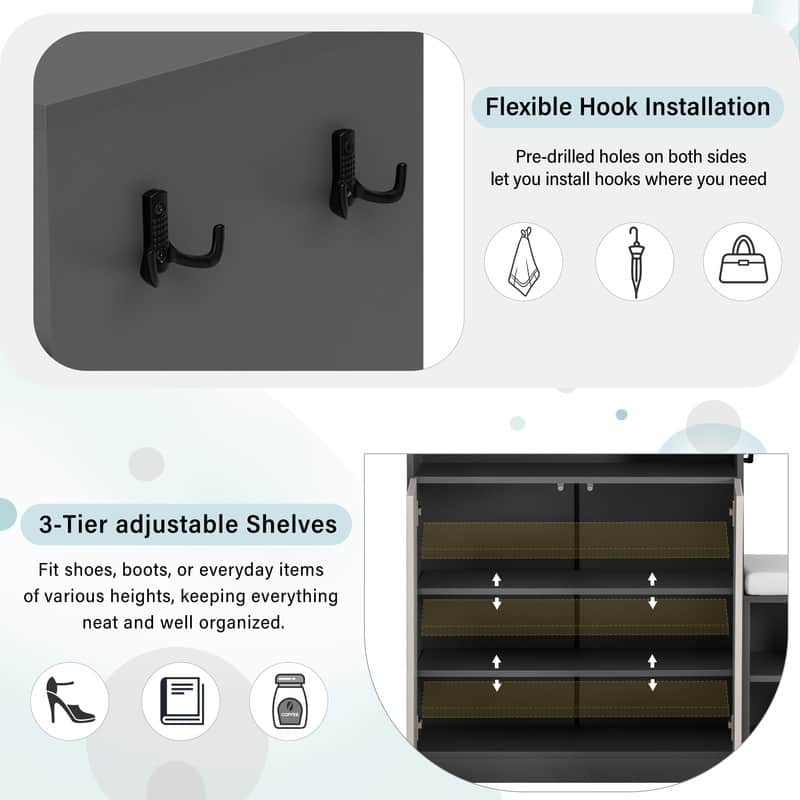 Flexible Hook Installation

Pre-drilled holes on both sides let you install hooks where you need

3-Tier adjustable Shelves

Fit shoes, boots, or everyday items of various heights, keeping everything neat and well organized.

COFFEE