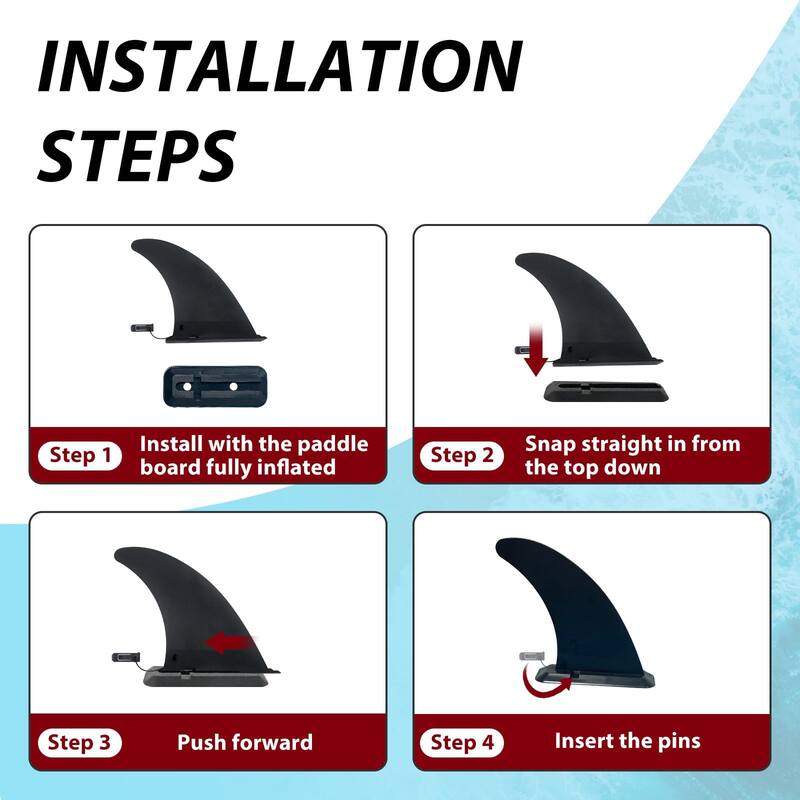 INSTALLATION STEPS

Step 1 Install with the paddle board fully inflated

Step 2 Snap straight in from the top down

Step 3 Push forward

Step 4 Insert the pins