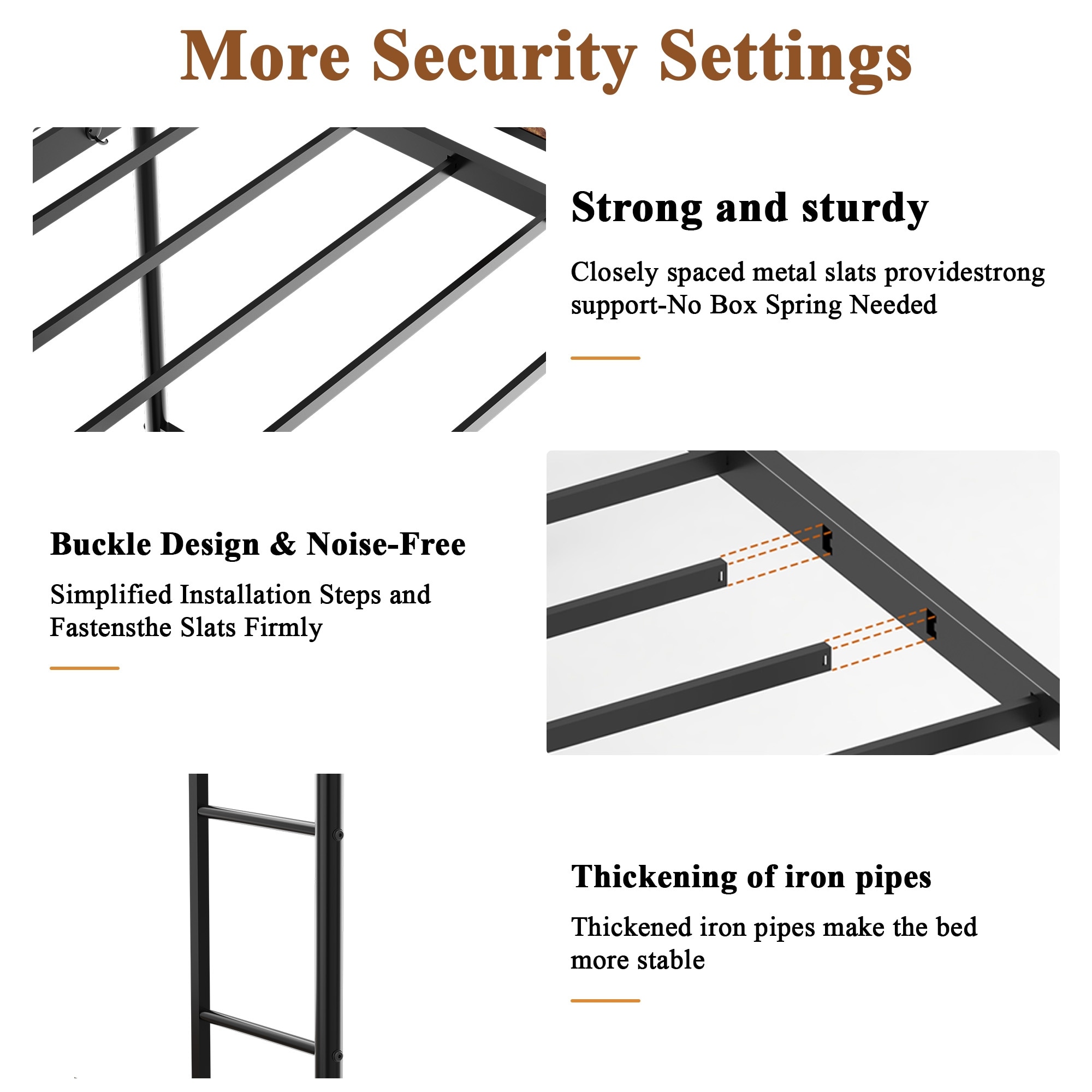 More Security Settings

Strong and sturdy

Closely spaced metal slats providestrong support-No Box Spring Needed

Buckle Design & Noise-Free

Simplified Installation Steps and Fastensthe Slats Firmly

Thickening of iron pipes

Thickened iron pipes make the bed more stable