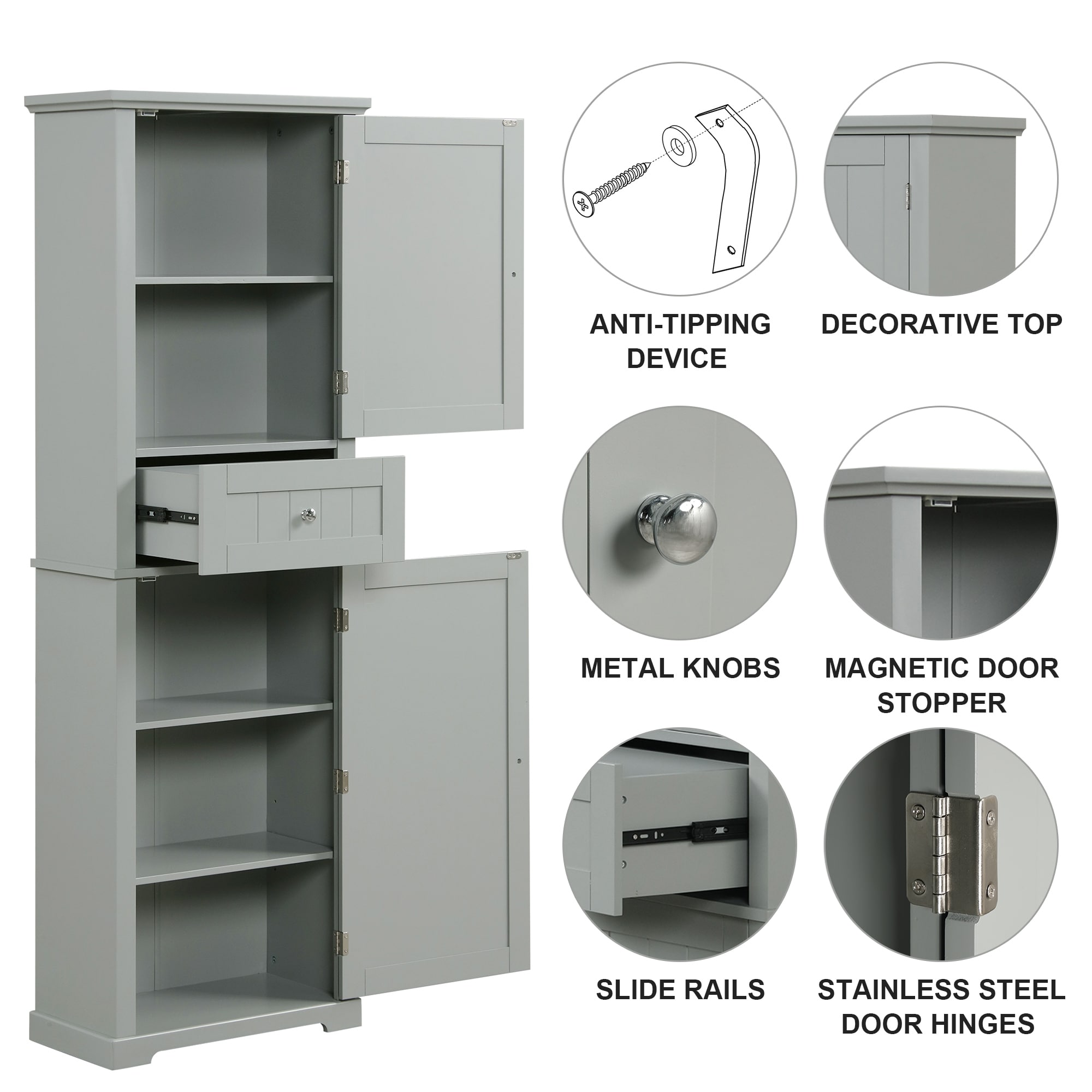 ANTI-TIPPING DEVICE

DECORATIVE TOP

METAL KNOBS

MAGNETIC DOOR STOPPER

SLIDE RAILS

STAINLESS STEEL DOOR HINGES