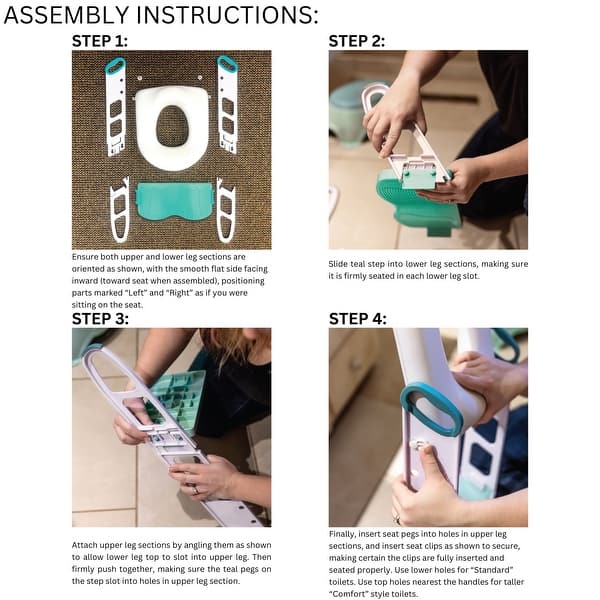 ASSEMBLY INSTRUCTIONS:

STEP 1:

Ensure both upper and lower leg sections are oriented as shown, with the smooth flat side facing inward (toward seat when assembled), positioning parts marked "Left" and "Right" as if you were sitting on the seat.

STEP 2:

Slide teal step into lower leg sections, making sure it is firmly seated in each lower leg slot.

STEP 3:

Attach upper leg sections by angling them as shown to allow lower leg top to slot into upper leg. Then firmly push together, making sure the teal pegs on the step slot into holes in upper leg section.

STEP 4:

Finally, insert seat pegs into holes in upper leg sections, and insert seat clips as shown to secure, making certain the clips are fully inserted and seated properly. Use lower holes for "Standard" toilets. Use top holes nearest the handles for taller "Comfort" style toilets.