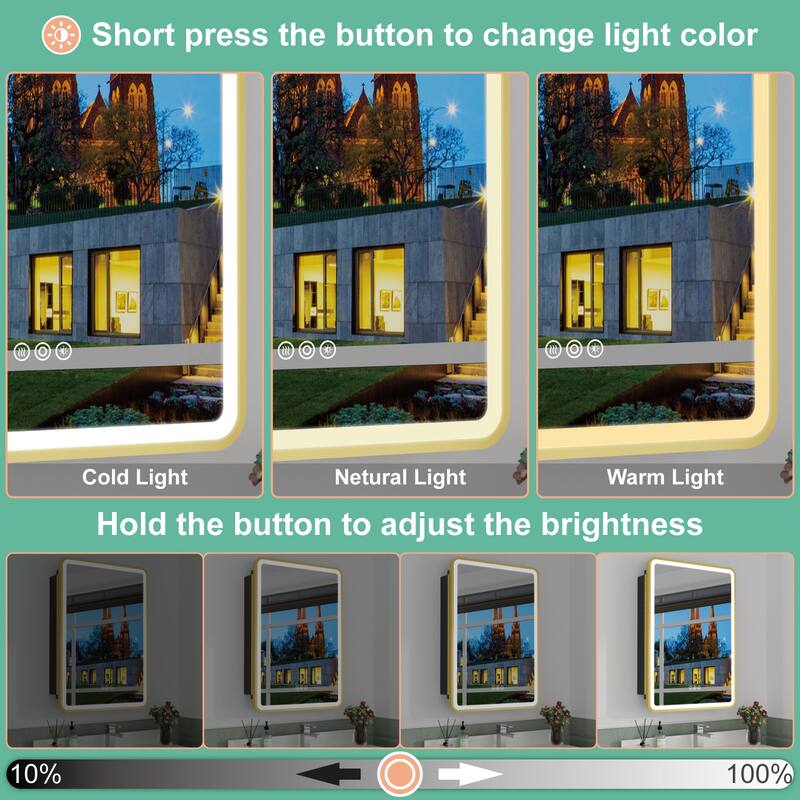 Short press the button to change light color

Cold Light

Netural Light

Warm Light

Hold the button to adjust the brightness

10%

100%