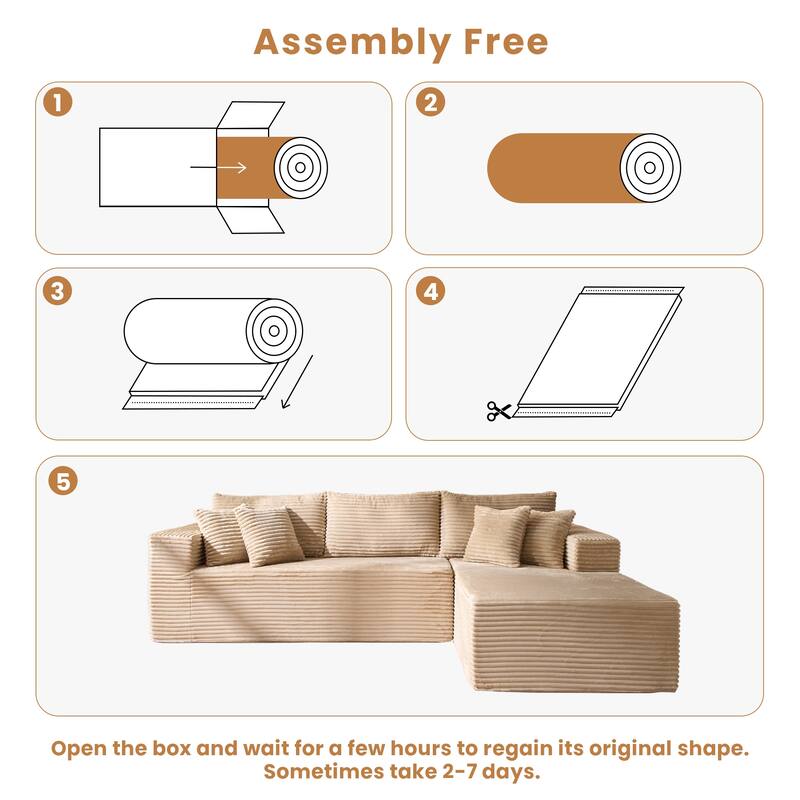 Assembly Free

1

2

3

4

5

Open the box and wait for a few hours to regain its original shape. Sometimes take 2-7 days.