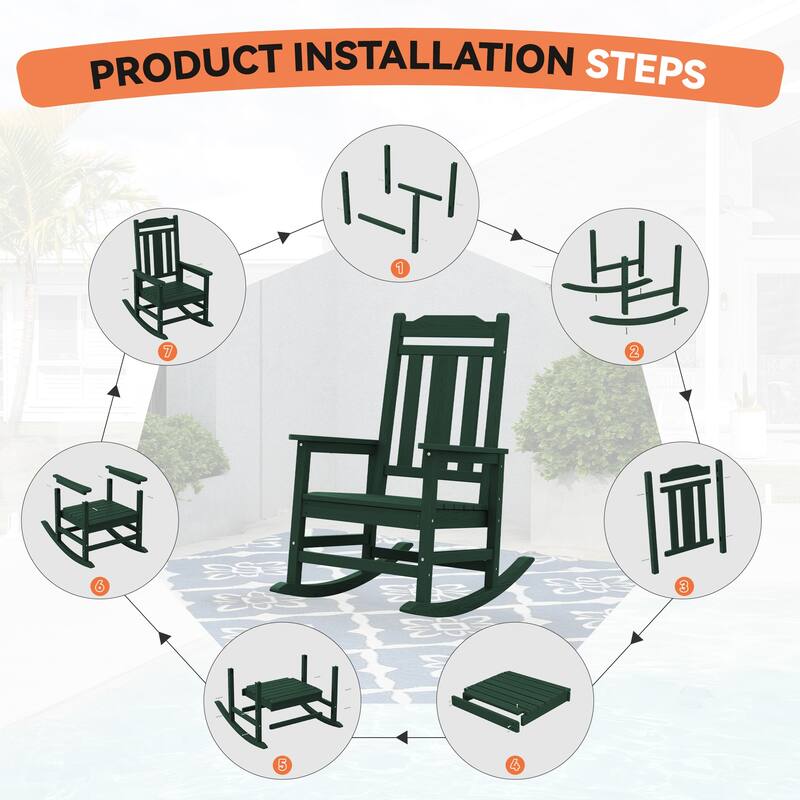 PRODUCT INSTALLATION STEPS

1

2

3

4

5

6

7