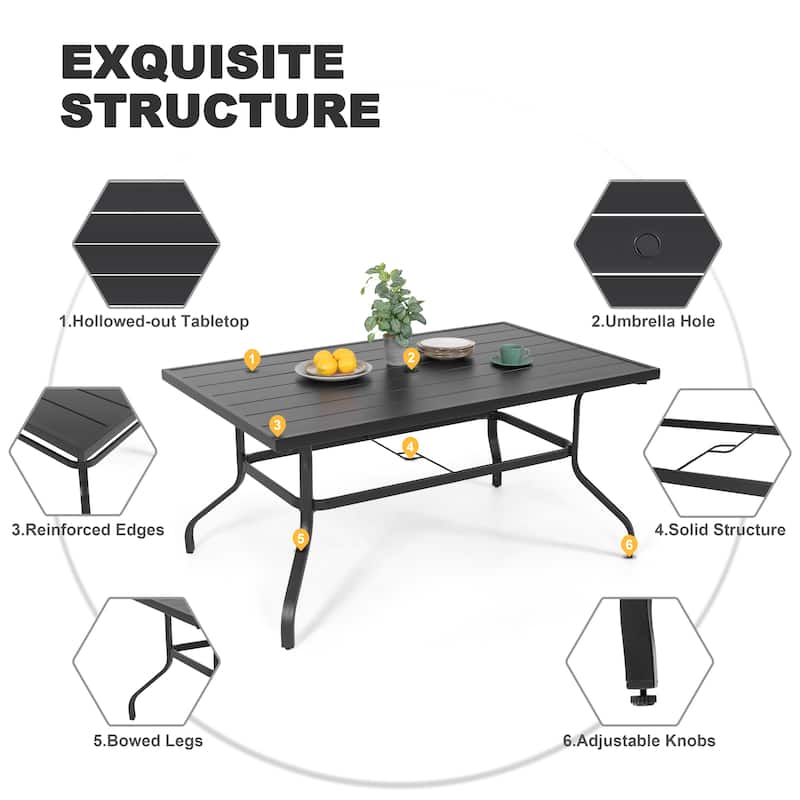 EXQUISITE STRUCTURE

1.Hollowed-out Tabletop

2.Umbrella Hole

1

2

3

4

5

6

3.Reinforced Edges

4.Solid Structure

5.Bowed Legs

6.Adjustable Knobs