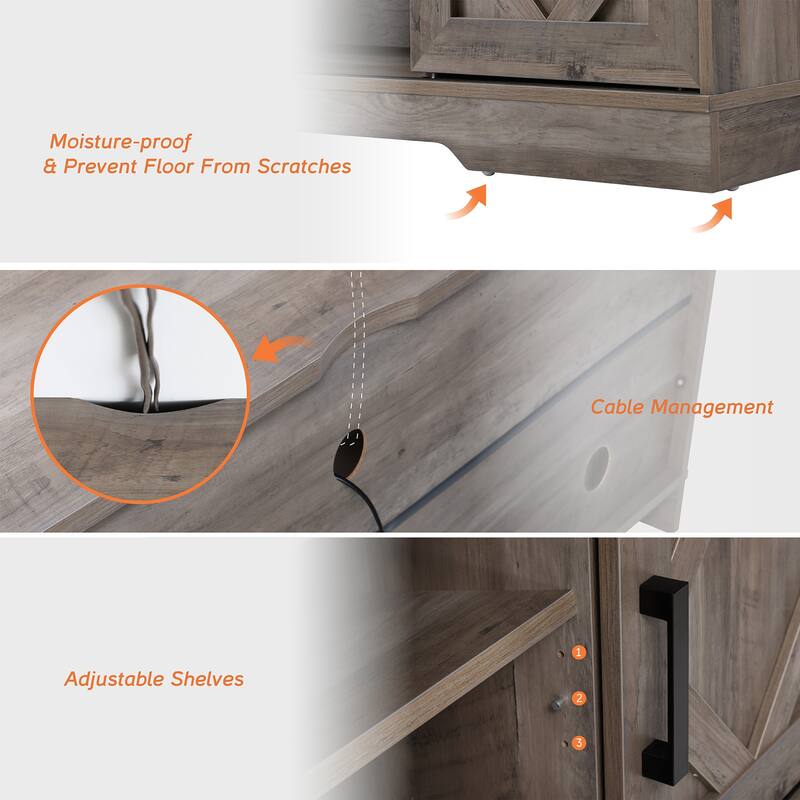 Moisture-proof
& Prevent Floor From Scratches

Cable Management

Adjustable Shelves

1
2
3