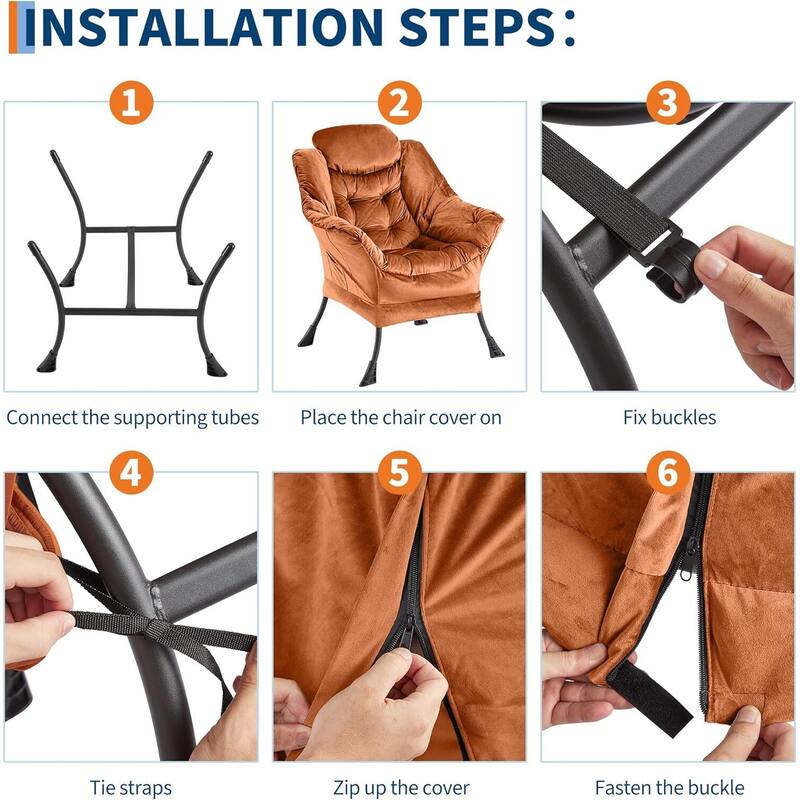 INSTALLATION STEPS:

1

Connect the supporting tubes

2

Place the chair cover on

3

Fix buckles

4

Tie straps

5

Zip up the cover

6

Fasten the buckle