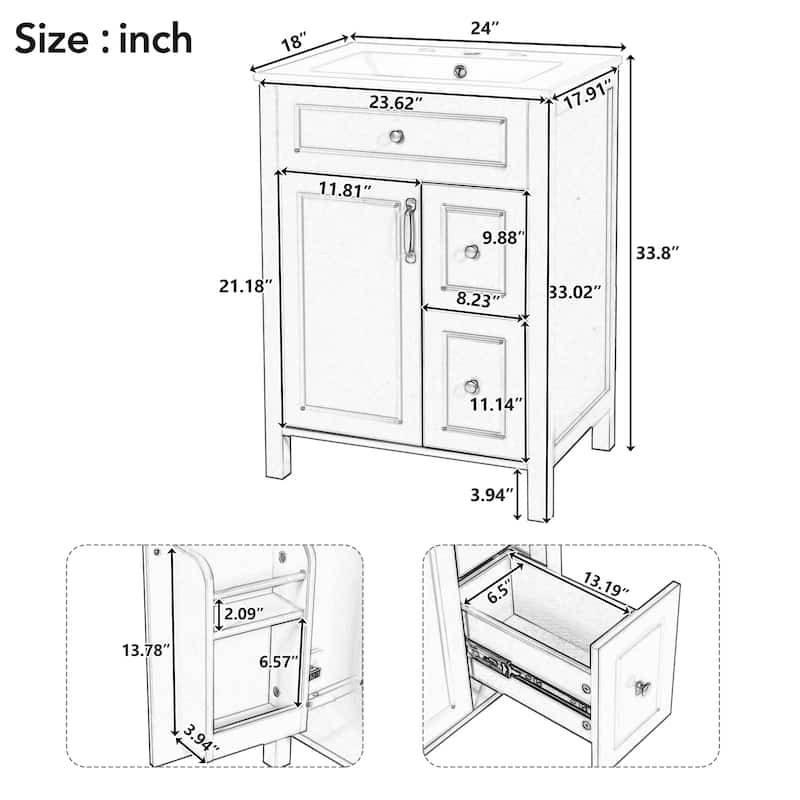 Size : inch

18″
24″
23.62″
17.91″
11.81″
9.88″
33.8″
21.18″
8.23″
33.02″
11.14″
3.94″

2.09″
13.78″
6.57″
3.94″

6.5″
13.19″