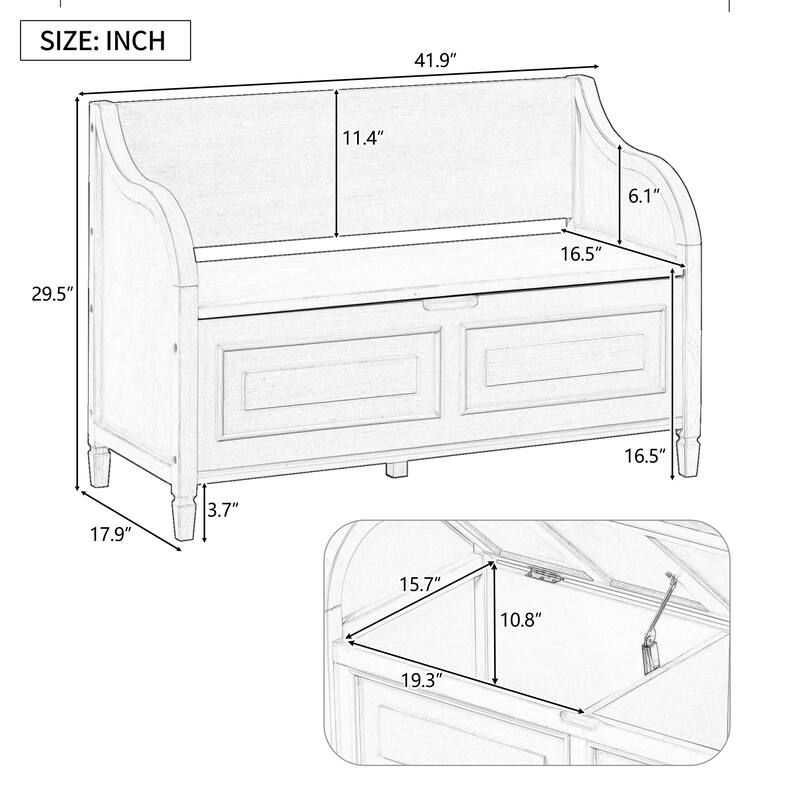 SIZE: INCH

41.9″

11.4″

6.1″

16.5″

29.5″

16.5″

3.7″

17.9″

15.7″

10.8″

19.3″