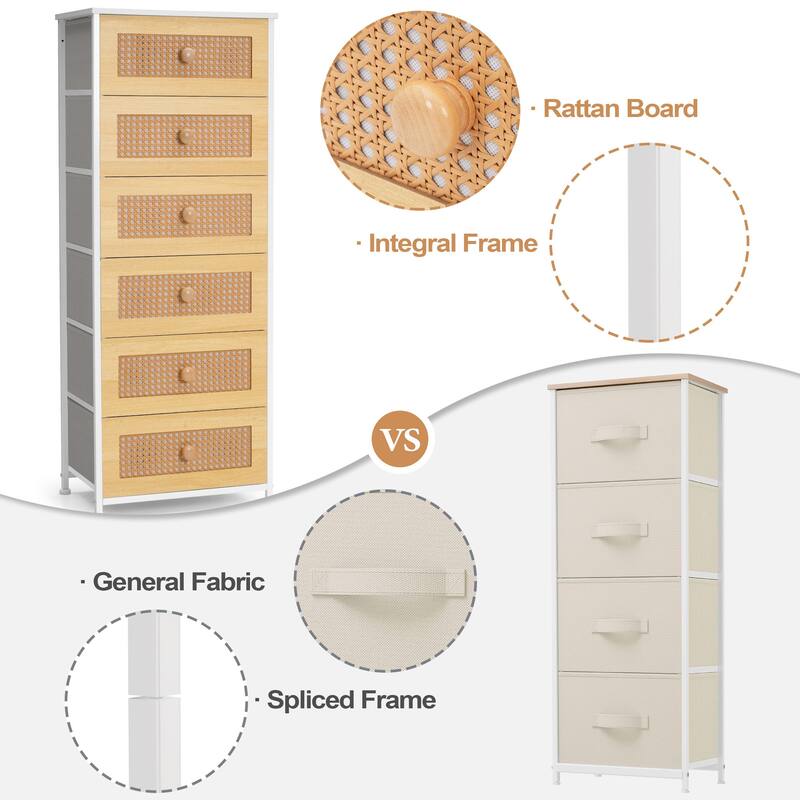 · Rattan Board

· Integral Frame

VS

· General Fabric

· Spliced Frame