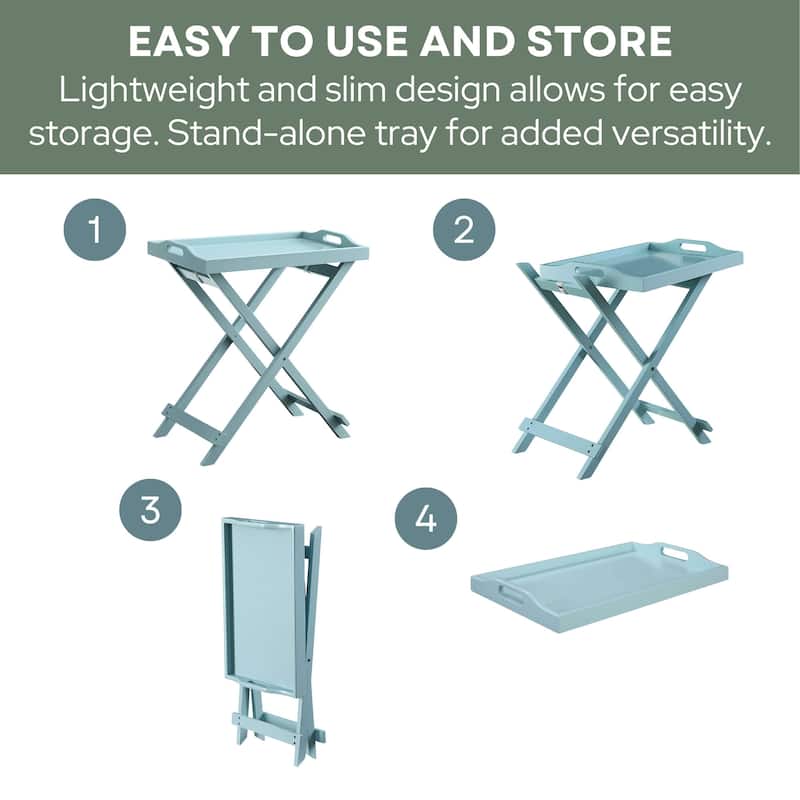 EASY TO USE AND STORE

Lightweight and slim design allows for easy storage. Stand-alone tray for added versatility.

1

2

3

4