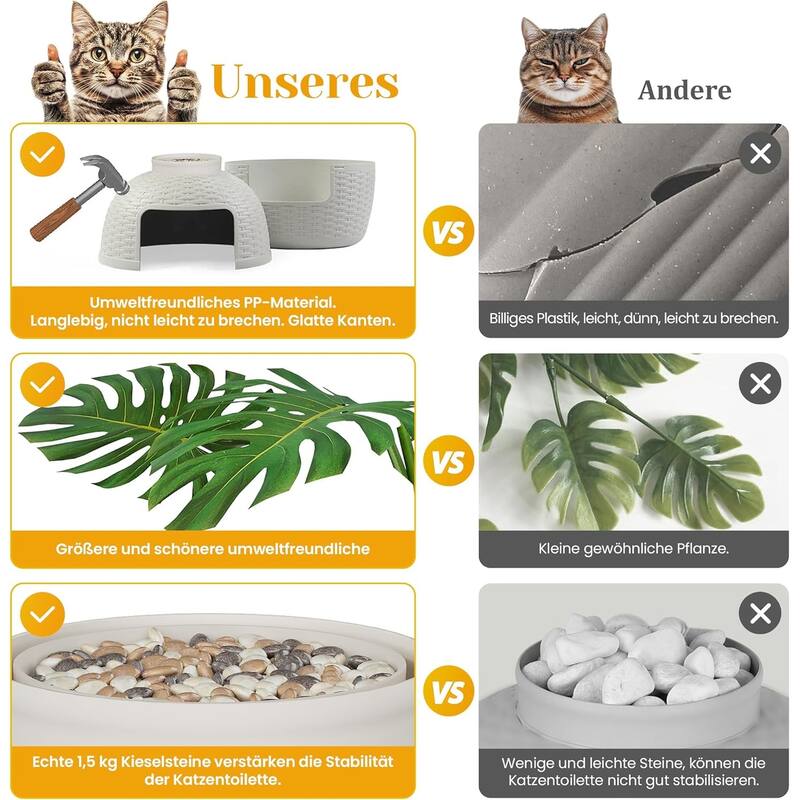 Unseres

Andere

Umweltfreundliches PP-Material. Langlebig, nicht leicht zu brechen. Glatte Kanten.

VS

Billiges Plastik, leicht, dünn, leicht zu brechen.

Größere und schönere umweltfreundliche

VS

Kleine gewöhnliche Pflanze.

Echte 1,5 kg Kieselsteine verstärken die Stabilität der Katzentoilette.

VS

Wenige und leichte Steine, können die Katzentoilette nicht gut stabilisieren.