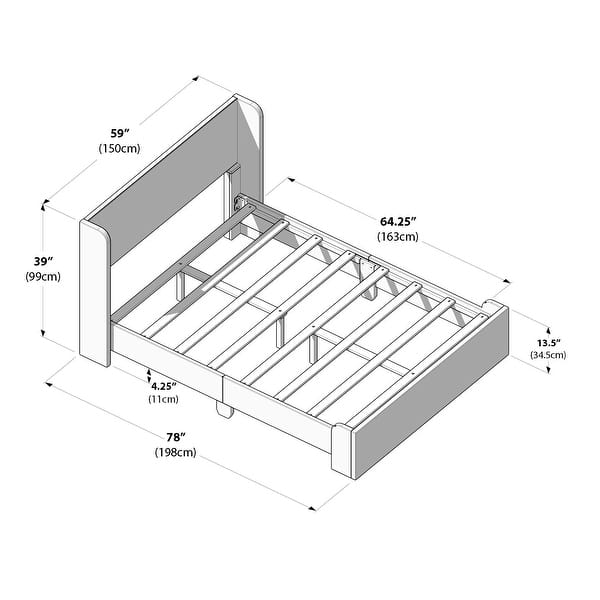 59″
(150cm)

64.25″
(163cm)

39″
(99cm)

13.5″
(34.5cm)

4.25″
(11cm)

78″
(198cm)