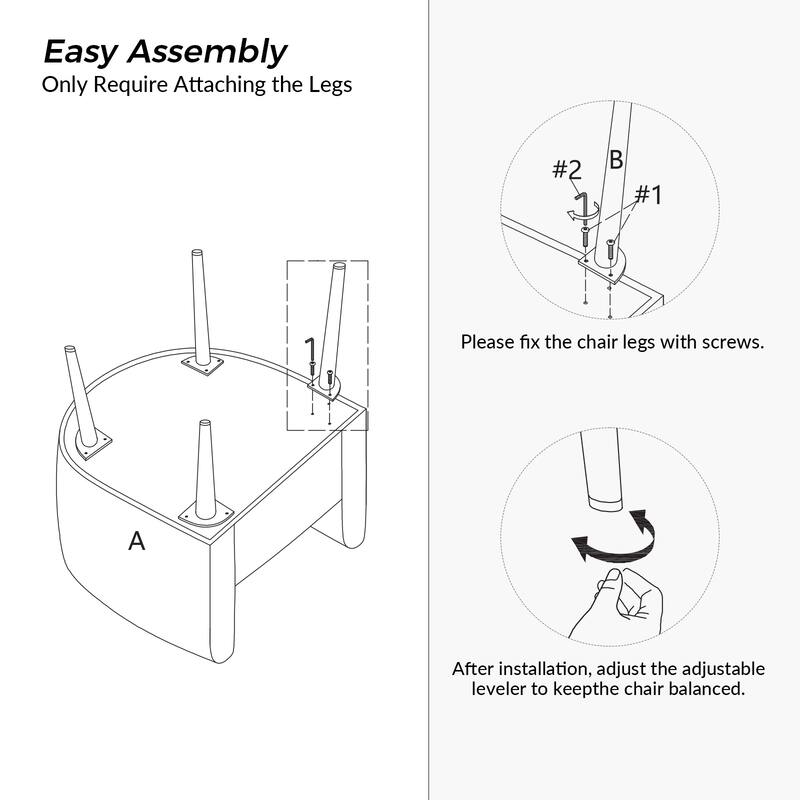 Easy Assembly
Only Require Attaching the Legs

A

#2
B
#1

Please fix the chair legs with screws.

After installation, adjust the adjustable leveler to keepthe chair balanced.