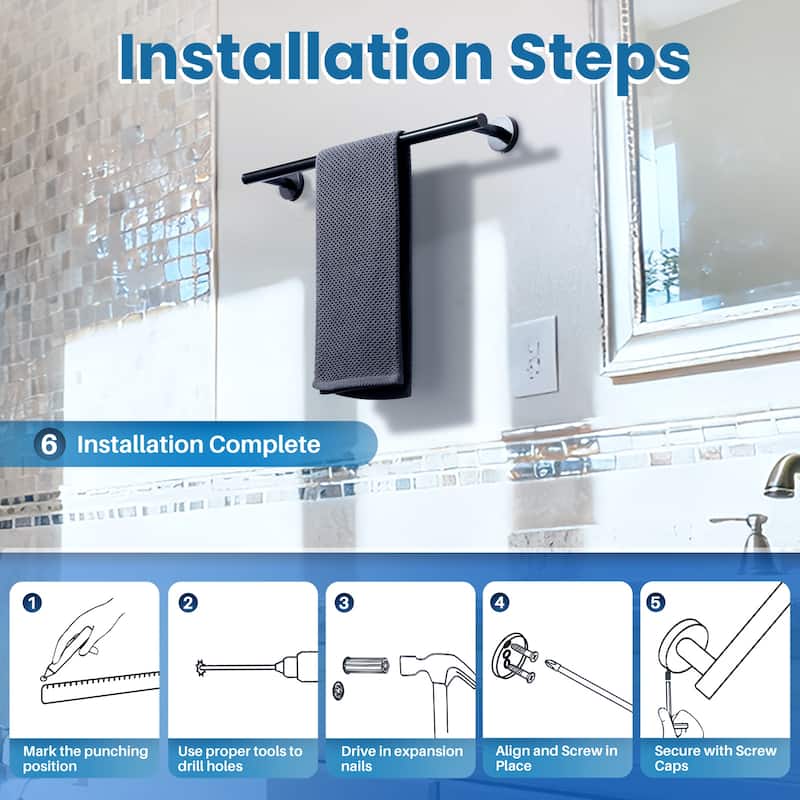 Installation Steps

6 Installation Complete

1
Mark the punching position

2
Use proper tools to drill holes

3
Drive in expansion nails

4
Align and Screw in Place

5
Secure with Screw Caps