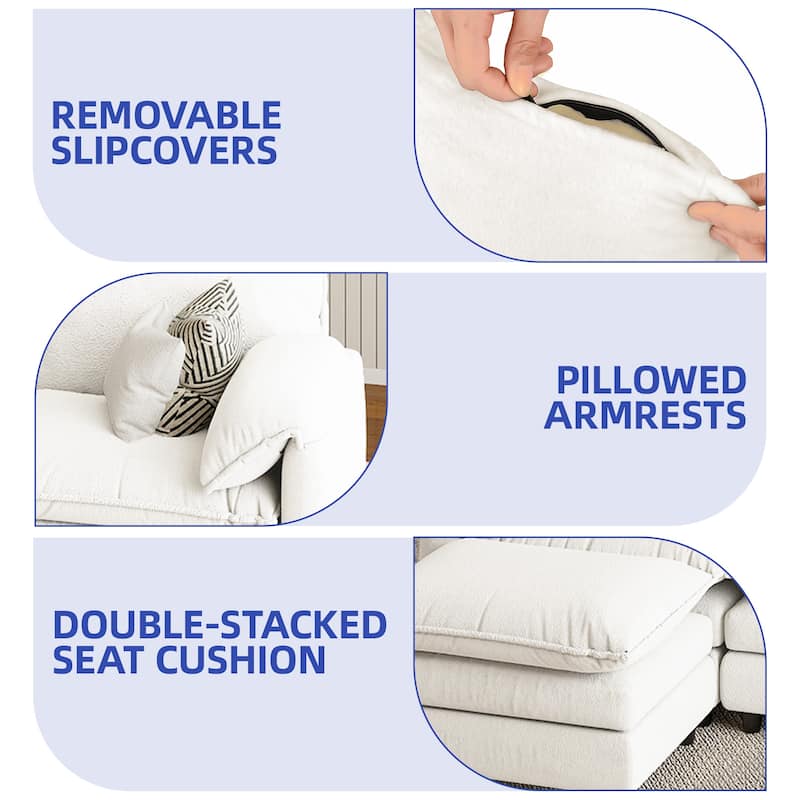 REMOVABLE SLIPCOVERS

PILLOWED ARMRESTS

DOUBLE-STACKED SEAT CUSHION