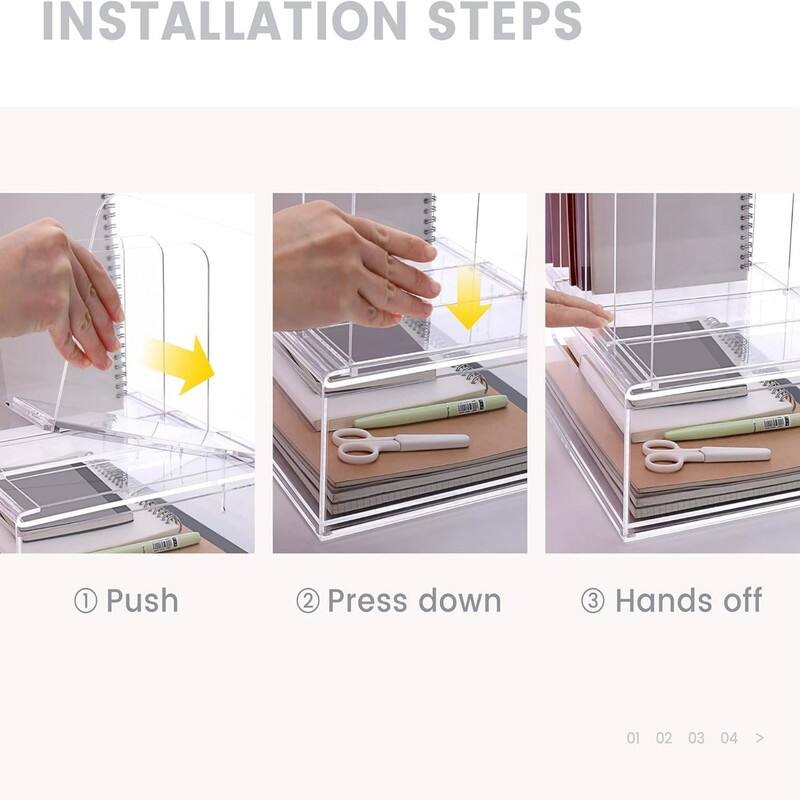 INSTALLATION STEPS

① Push

② Press down

③ Hands off

01 02 03 04 >