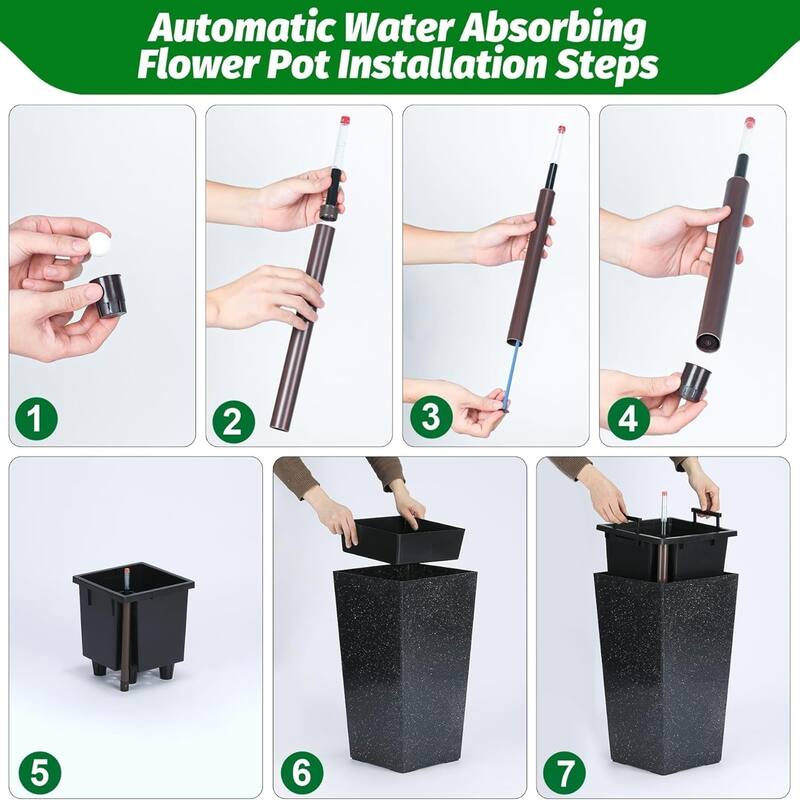 Automatic Water Absorbing Flower Pot Installation Steps

1

2

3

4

5

6

7