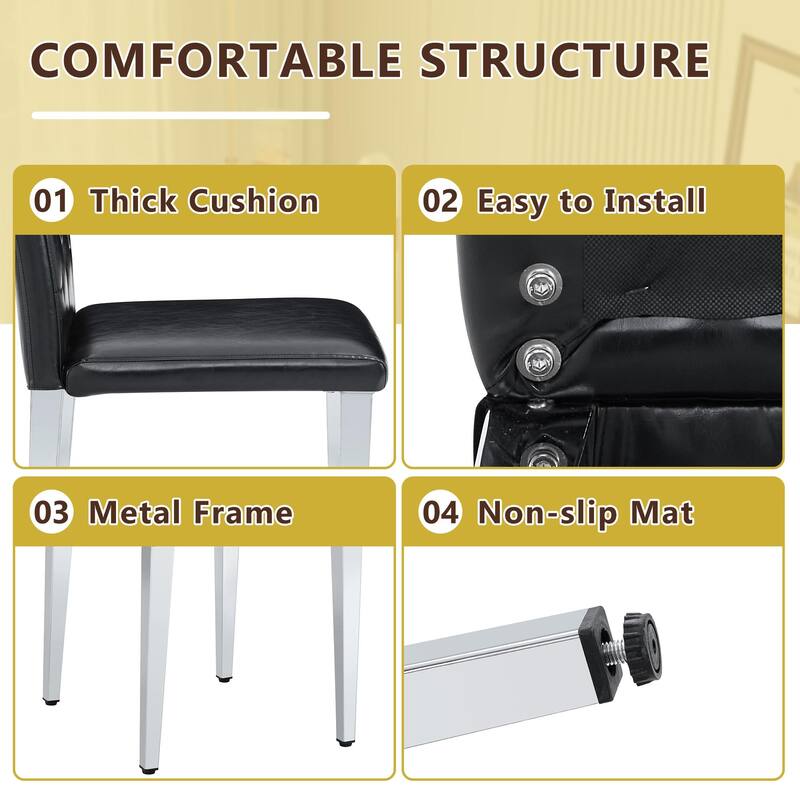 COMFORTABLE STRUCTURE

01 Thick Cushion

02 Easy to Install

03 Metal Frame

04 Non-slip Mat