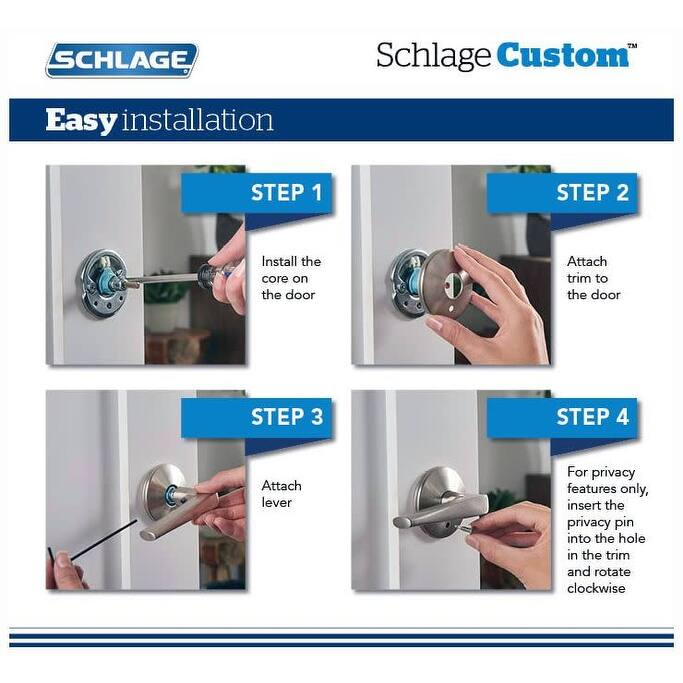 SCHLAGE

Schlage Custom™

Easy installation

STEP 1

Install the core on the door

STEP 2

Attach trim to the door

STEP 3

Attach lever

STEP 4

For privacy features only, insert the privacy pin into the hole in the trim and rotate clockwise