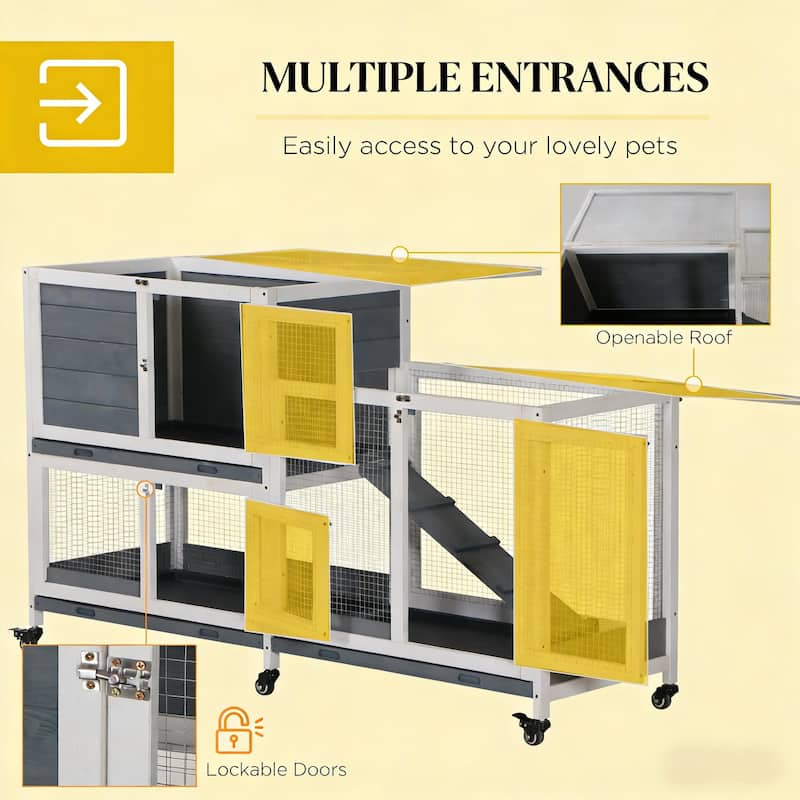 MULTIPLE ENTRANCES

Easily access to your lovely pets

Openable Roof

Lockable Doors