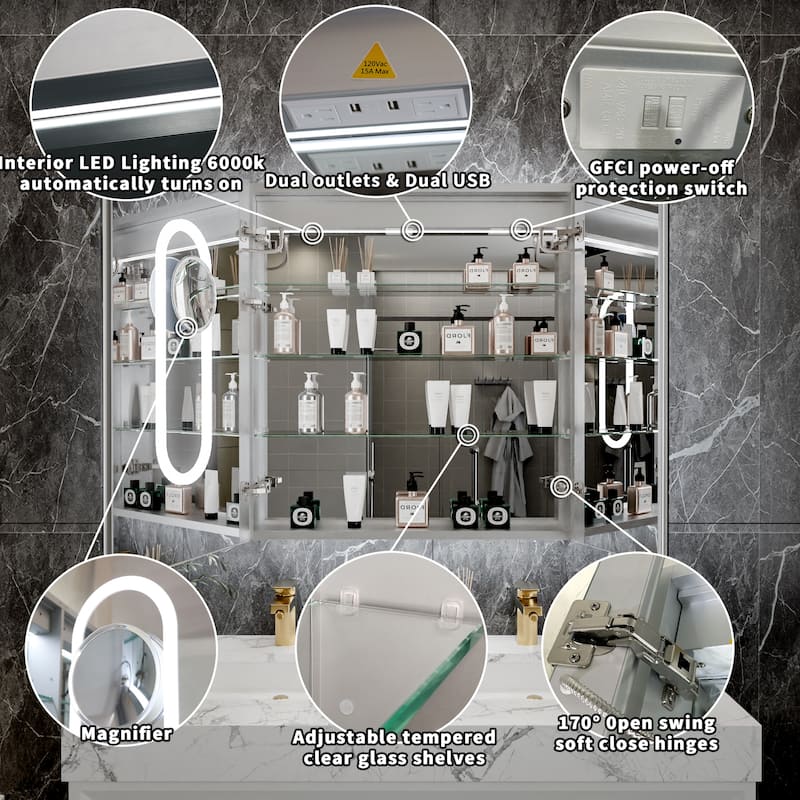 120Vac
15A Max

Interior LED Lighting 6000k automatically turns on

Dual outlets & Dual USB

GFCI power-off protection switch

OROLY

OROLY

OROLY

OROLY

OROLY

Magnifier

Adjustable tempered clear glass shelves

170° Open swing soft close hinges