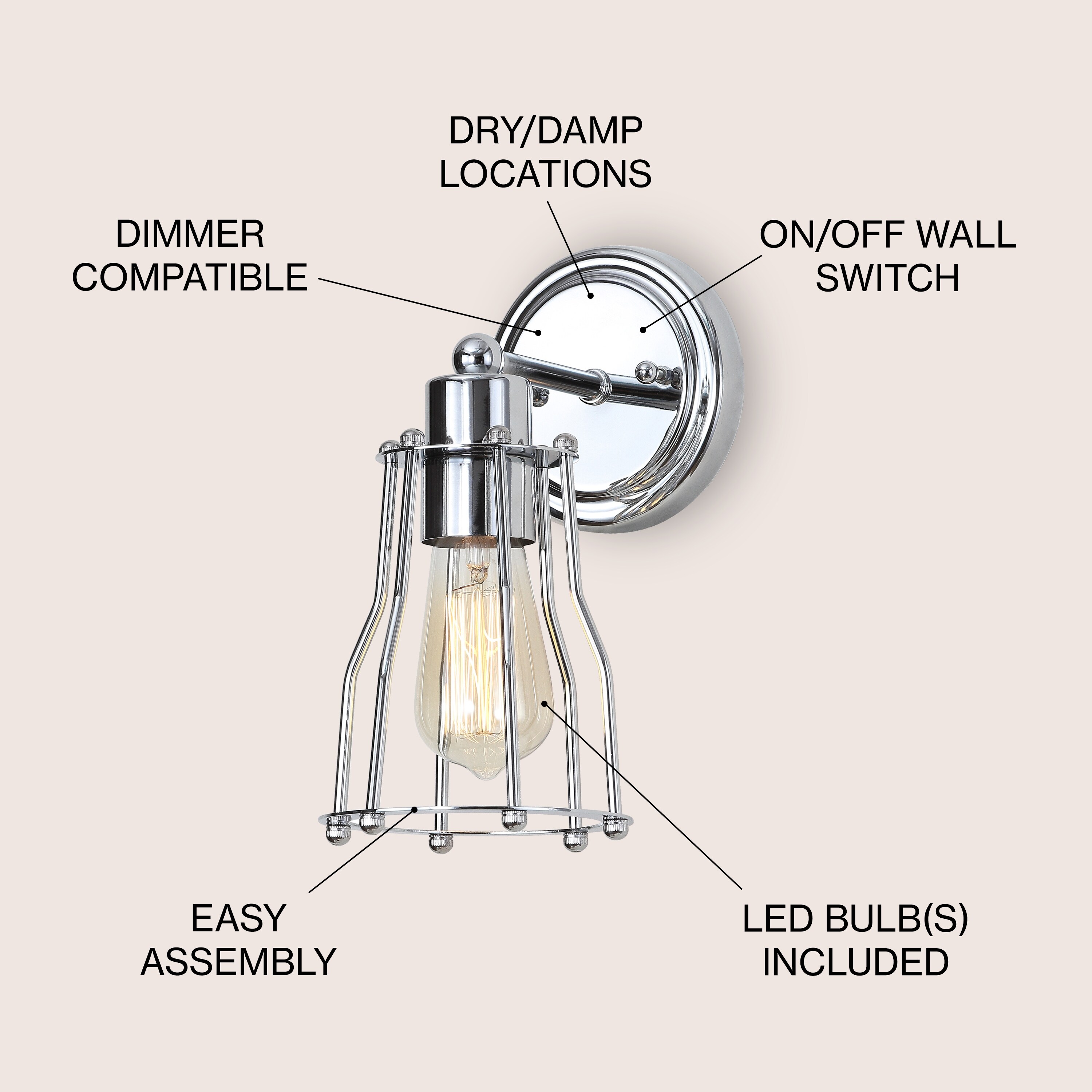 DRY/DAMP LOCATIONS

DIMMER COMPATIBLE

ON/OFF WALL SWITCH

EASY ASSEMBLY

LED BULB(S) INCLUDED