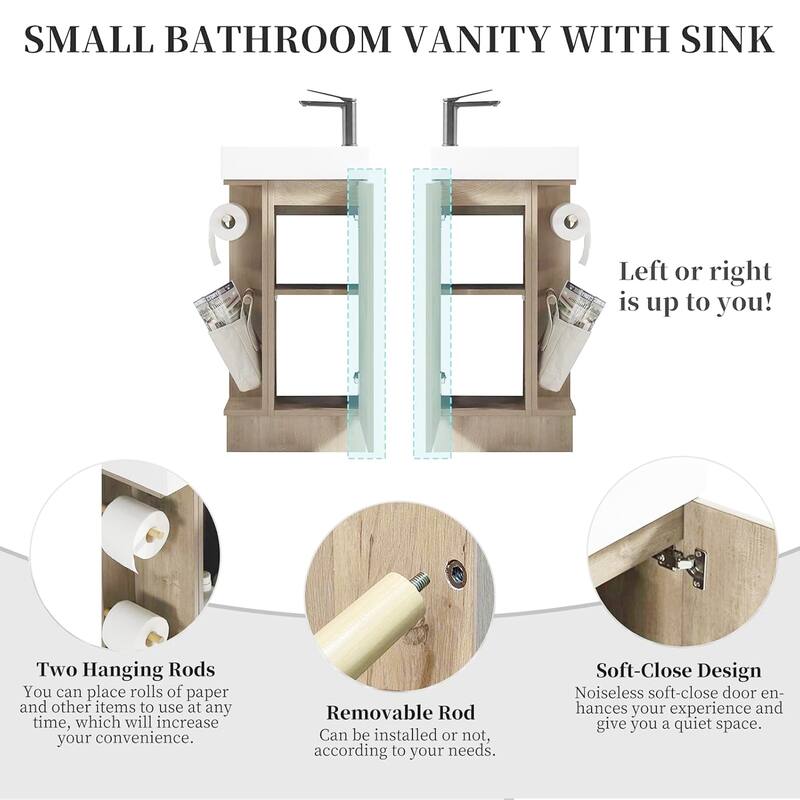 SMALL BATHROOM VANITY WITH SINK

Left or right is up to you!

Two Hanging Rods
You can place rolls of paper and other items to use at any time, which will increase your convenience.

Removable Rod
Can be installed or not, according to your needs.

Soft-Close Design
Noiseless soft-close door enhances your experience and give you a quiet space.