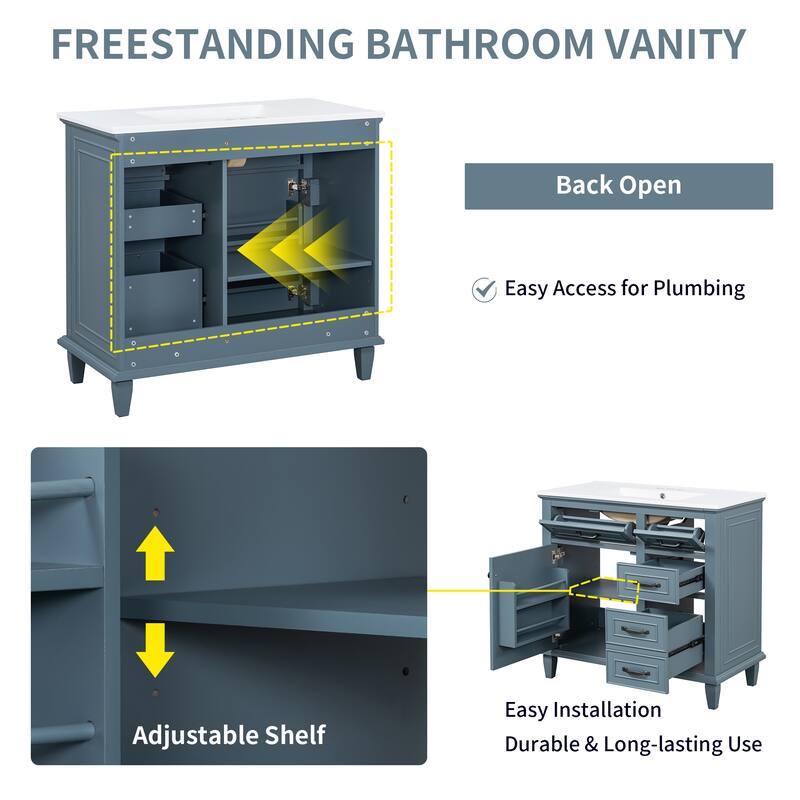 FREESTANDING BATHROOM VANITY

Back Open

Easy Access for Plumbing

Adjustable Shelf

Easy Installation

Durable & Long-lasting Use