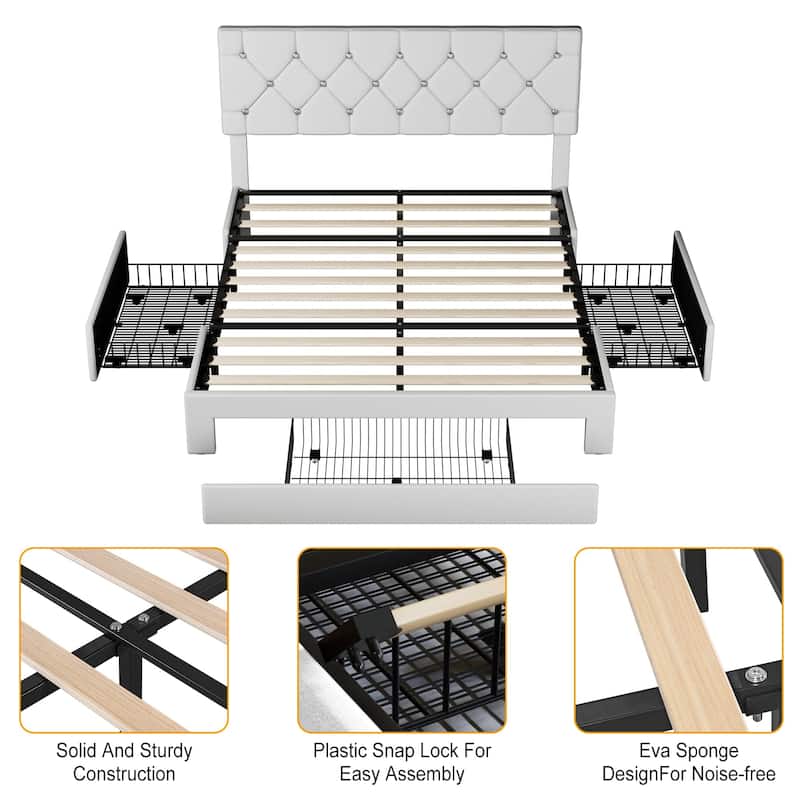 Solid And Sturdy Construction

Plastic Snap Lock For Easy Assembly

Eva Sponge DesignFor Noise-free