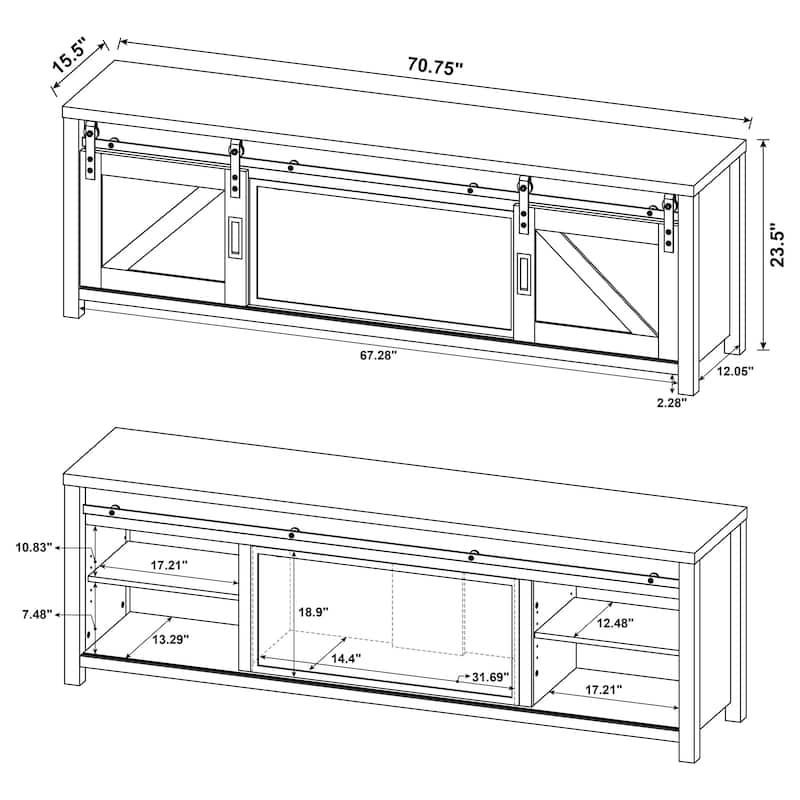 15.5"
70.75"
23.5"
67.28"
12.05"
2.28"

10.83"
17.21"
7.48"
13.29"
18.9"
14.4"
31.69"
12.48"
17.21"