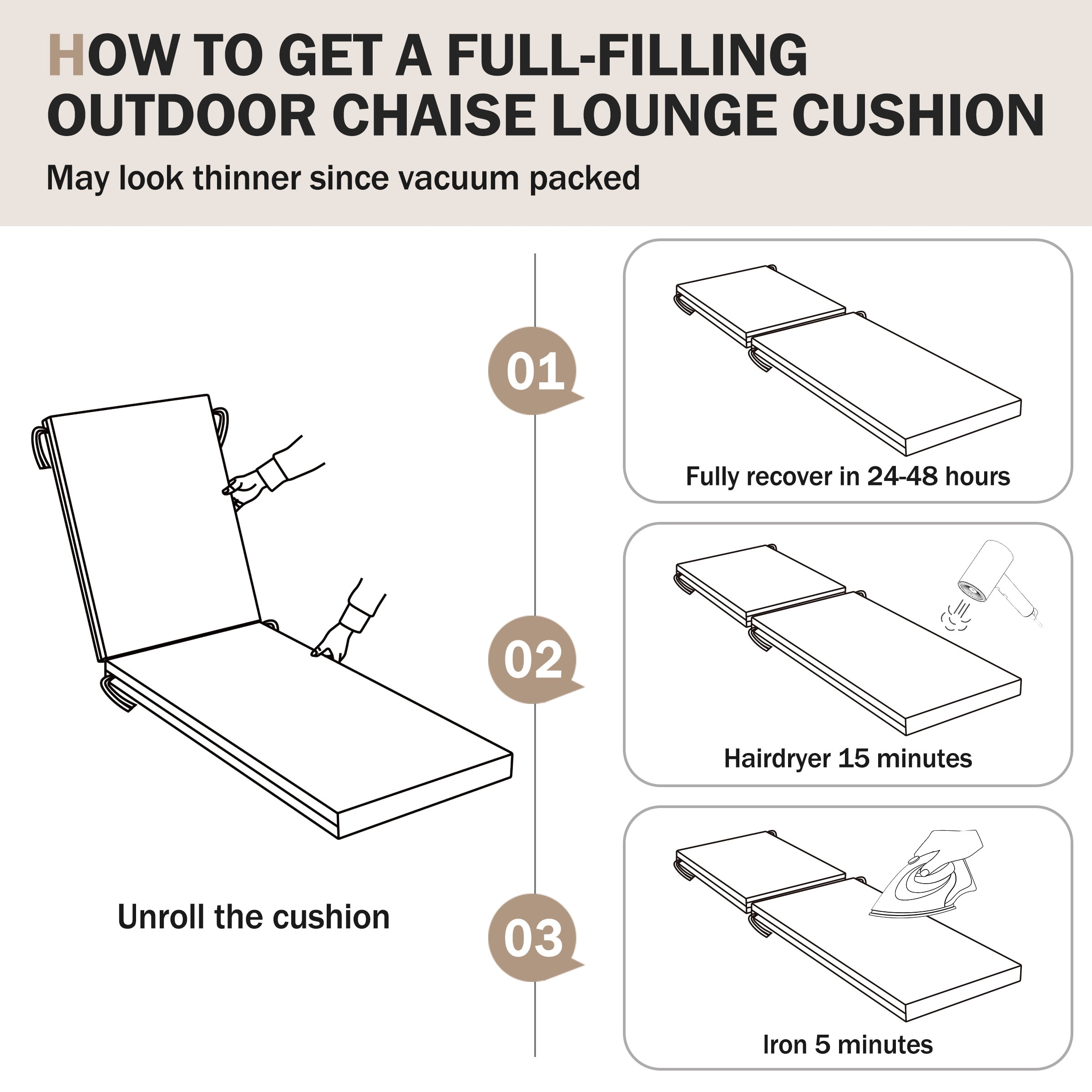 HOW TO GET A FULL-FILLING OUTDOOR CHAISE LOUNGE CUSHION

May look thinner since vacuum packed

Unroll the cushion

01

Fully recover in 24-48 hours

02

Hairdryer 15 minutes

03

Iron 5 minutes