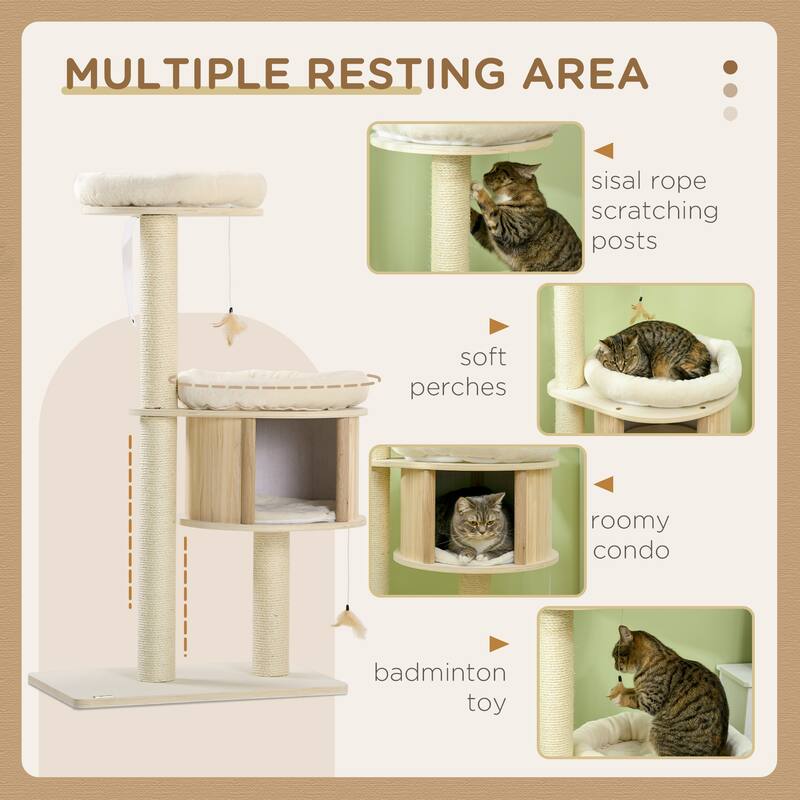 MULTIPLE RESTING AREA

sisal rope scratching posts

soft perches

roomy condo

badminton toy