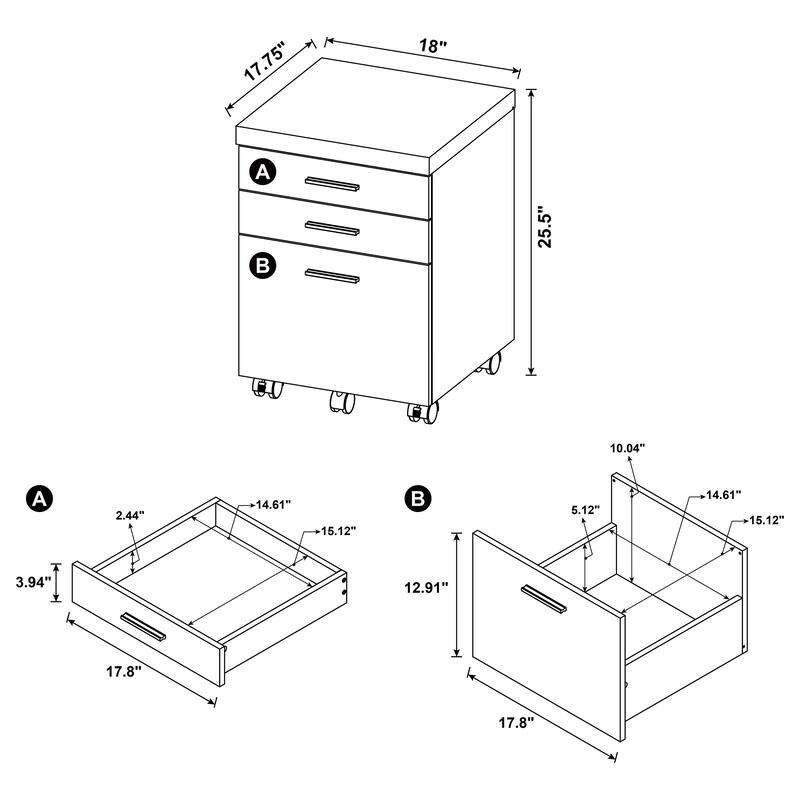 17.75"
18"
25.5"
A
B
A
2.44"
14.61"
15.12"
3.94"
17.8"
B
10.04"
5.12"
14.61"
15.12"
12.91"
17.8"