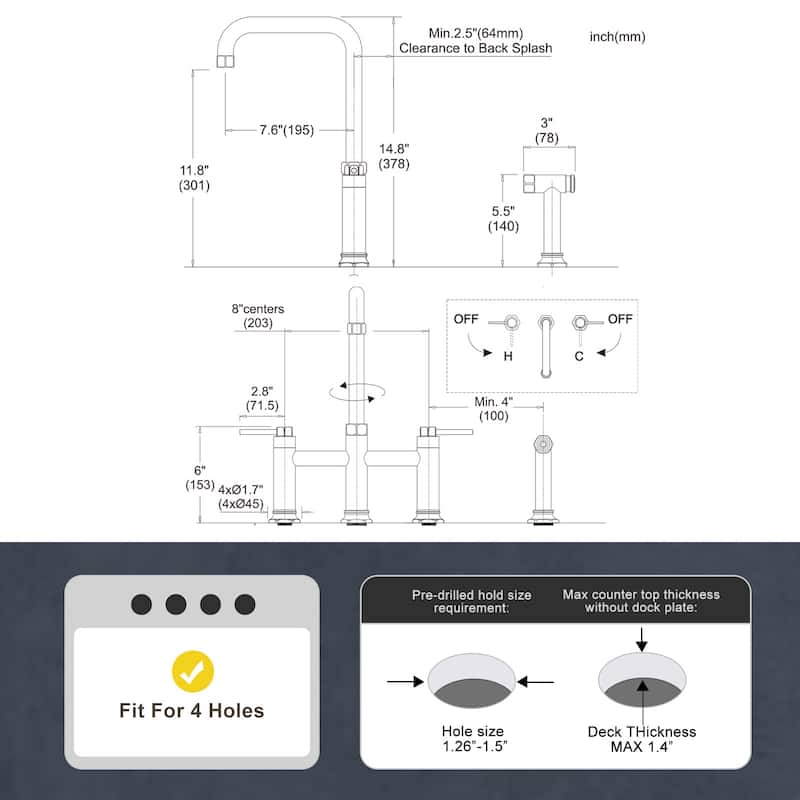 Min.2.5"(64mm)
Clearance to Back Splash

inch(mm)

7.6"(195)

11.8"
(301)

14.8"
(378)

3"
(78)

5.5"
(140)

8"centers
(203)

OFF
H
C
OFF

2.8"
(71.5)

Min. 4"
(100)

6"
(153)

4xØ1.7"
(4xØ45)

Fit For 4 Holes

Pre-drilled hold size requirement:

Max counter top thickness without dock plate:

Hole size
1.26"-1.5"

Deck THickness
MAX 1.4"