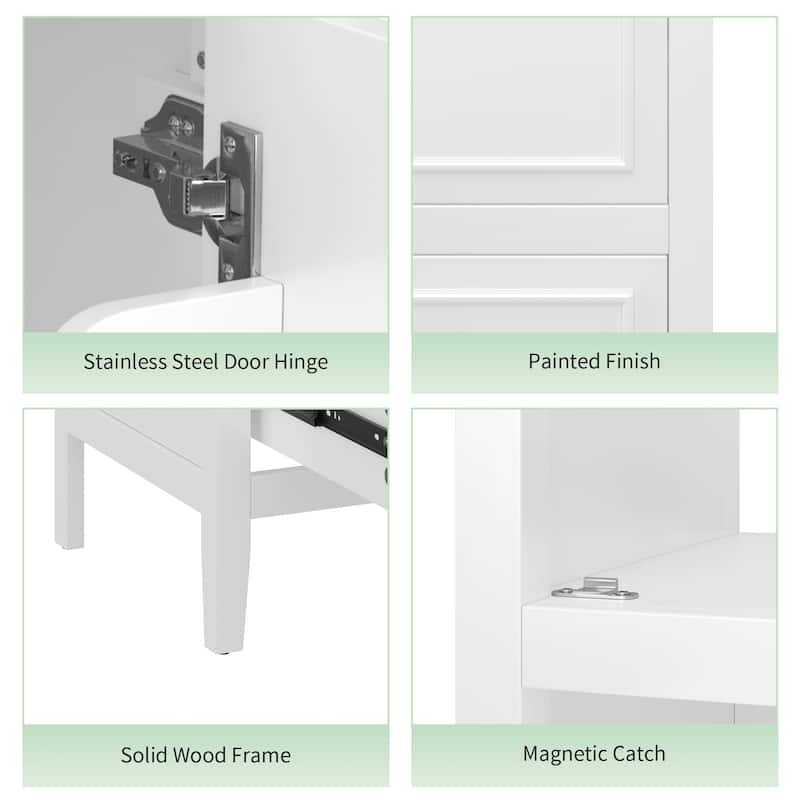 Stainless Steel Door Hinge

Painted Finish

Solid Wood Frame

Magnetic Catch