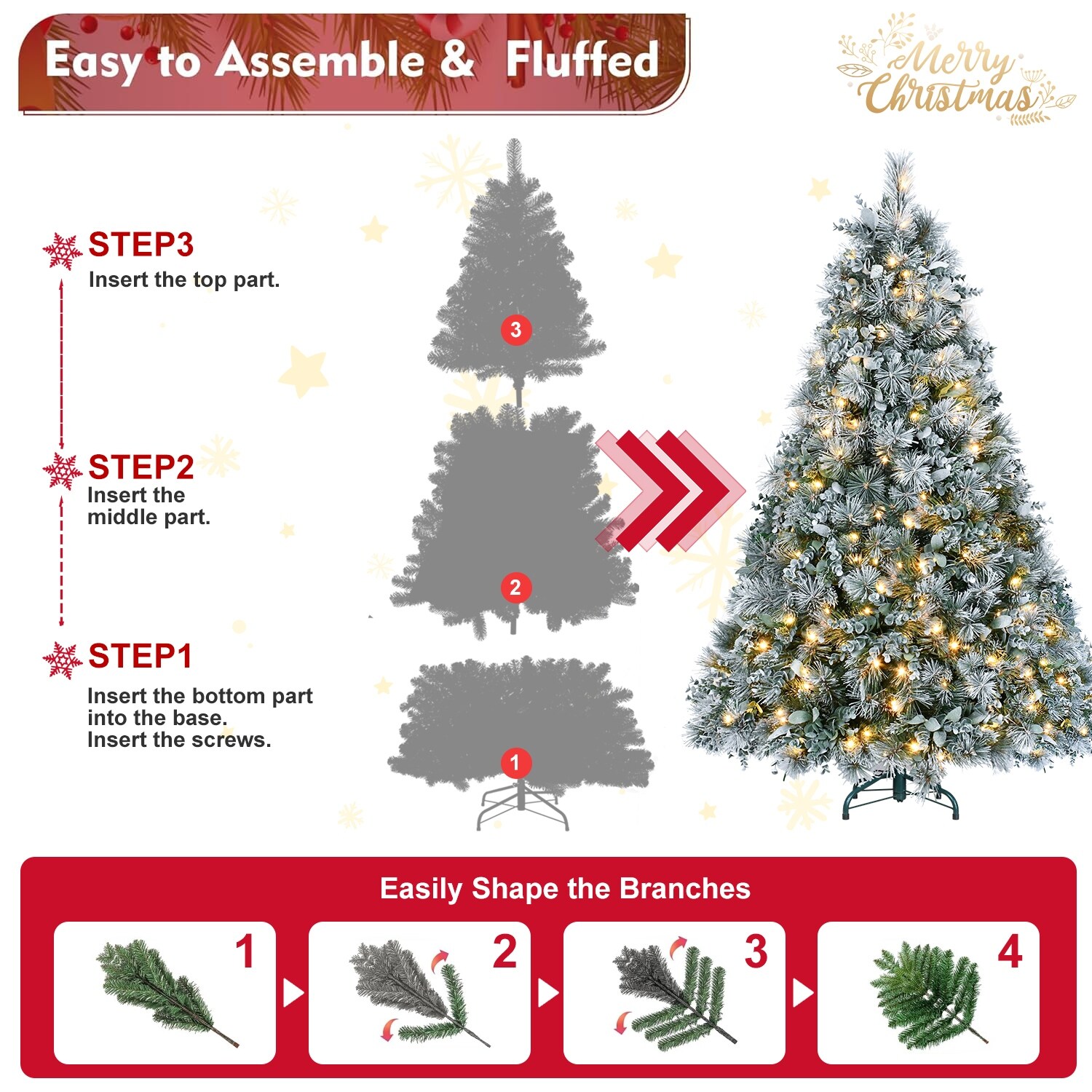 Easy to Assemble & Fluffed

Merry Christmas

STEP3
Insert the top part.

STEP2
Insert the middle part.

STEP1
Insert the bottom part into the base.
Insert the screws.

3

2

1

Easily Shape the Branches

1

2

3

4