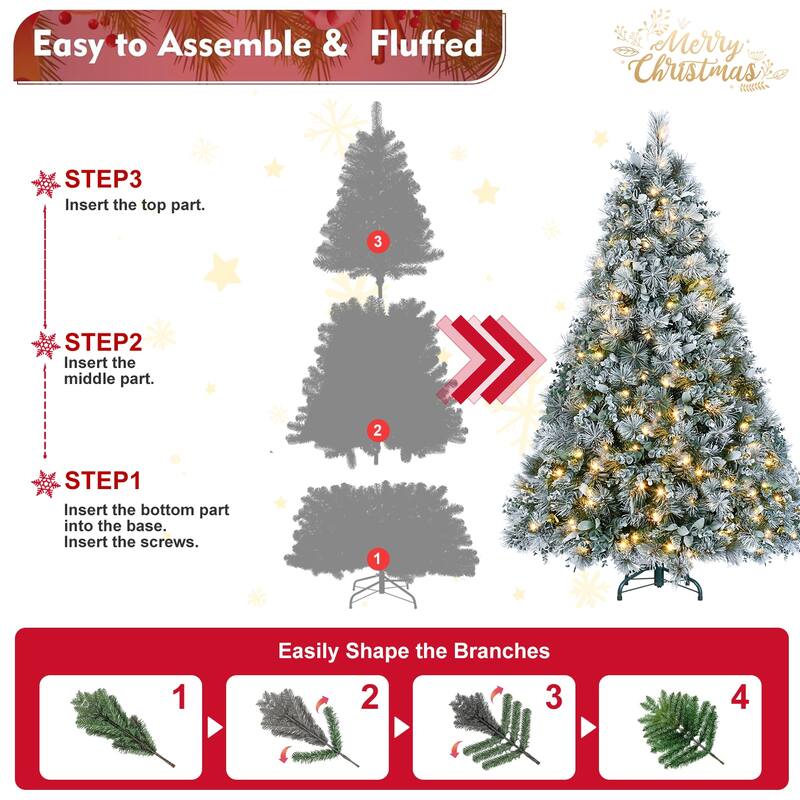 Easy to Assemble & Fluffed

Merry Christmas

STEP3
Insert the top part.

STEP2
Insert the middle part.

STEP1
Insert the bottom part into the base.
Insert the screws.

3

2

1

Easily Shape the Branches

1

2

3

4