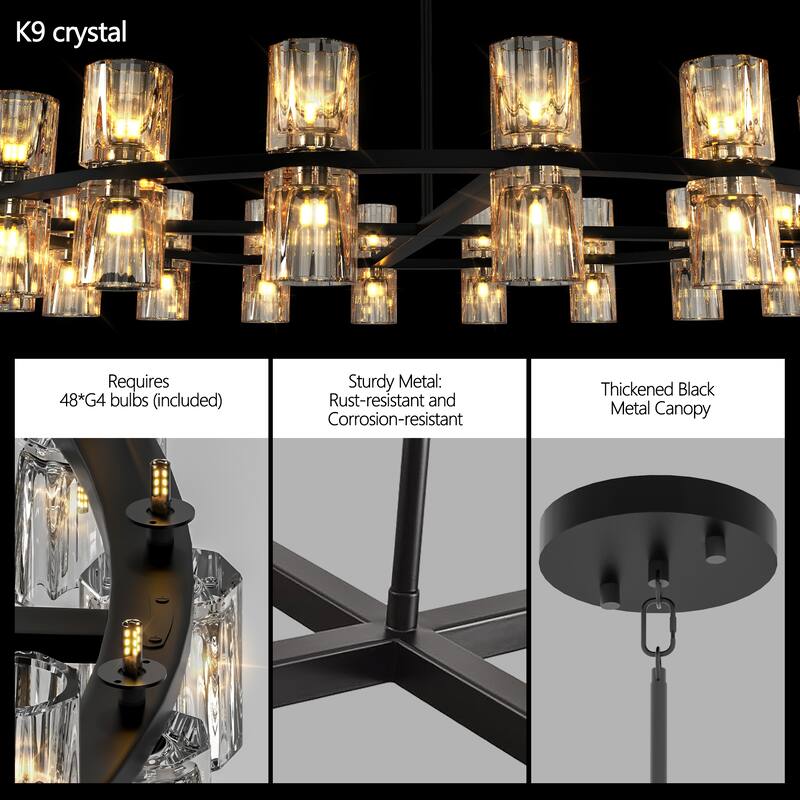 K9 crystal

Requires
48*G4 bulbs (included)

Sturdy Metal:
Rust-resistant and
Corrosion-resistant

Thickened Black
Metal Canopy