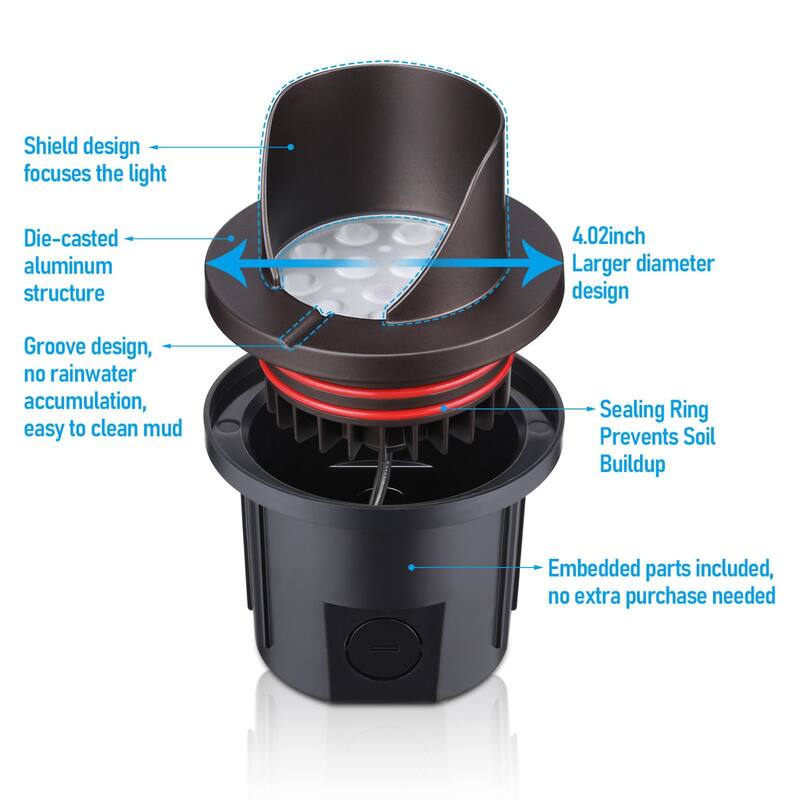 Shield design focuses the light

Die-casted aluminum structure

Groove design, no rainwater accumulation, easy to clean mud

4.02inch Larger diameter design

Sealing Ring Prevents Soil Buildup

Embedded parts included, no extra purchase needed