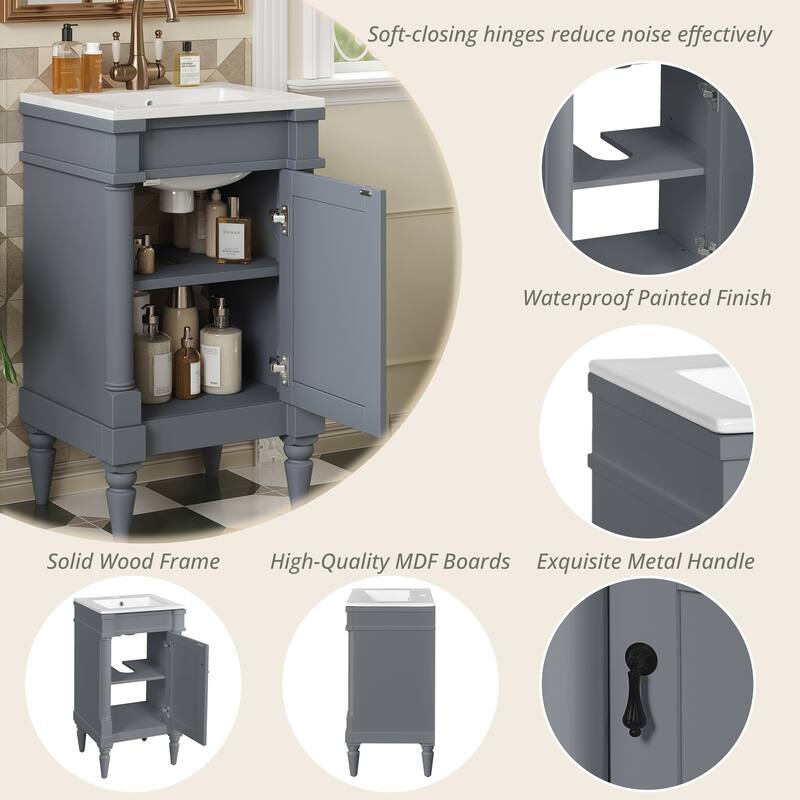 Soft-closing hinges reduce noise effectively

Waterproof Painted Finish

Solid Wood Frame

High-Quality MDF Boards

Exquisite Metal Handle