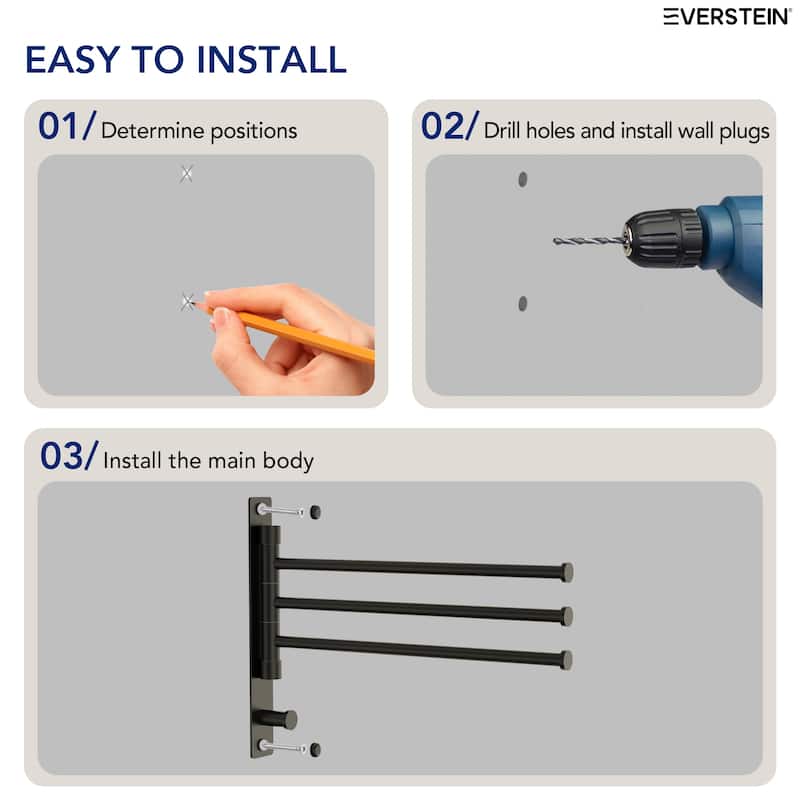 EVERSTEIN

EASY TO INSTALL

01/ Determine positions

02/ Drill holes and install wall plugs

03/ Install the main body