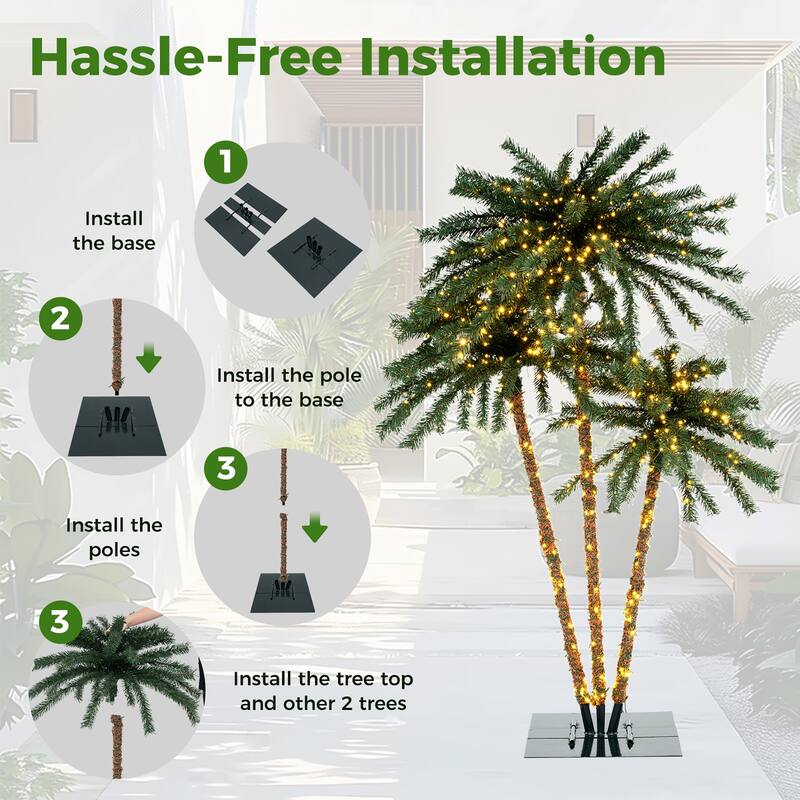 Hassle-Free Installation

1

Install the base

2

Install the pole to the base

3

Install the poles

3

Install the tree top and other 2 trees