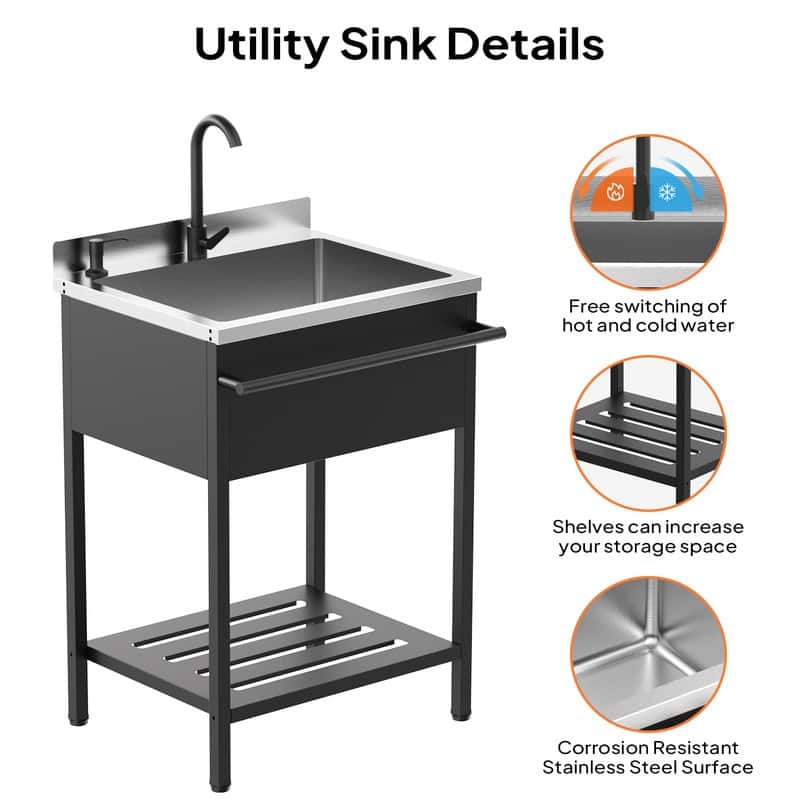 Utility Sink Details

Free switching of hot and cold water

Shelves can increase your storage space

Corrosion Resistant Stainless Steel Surface