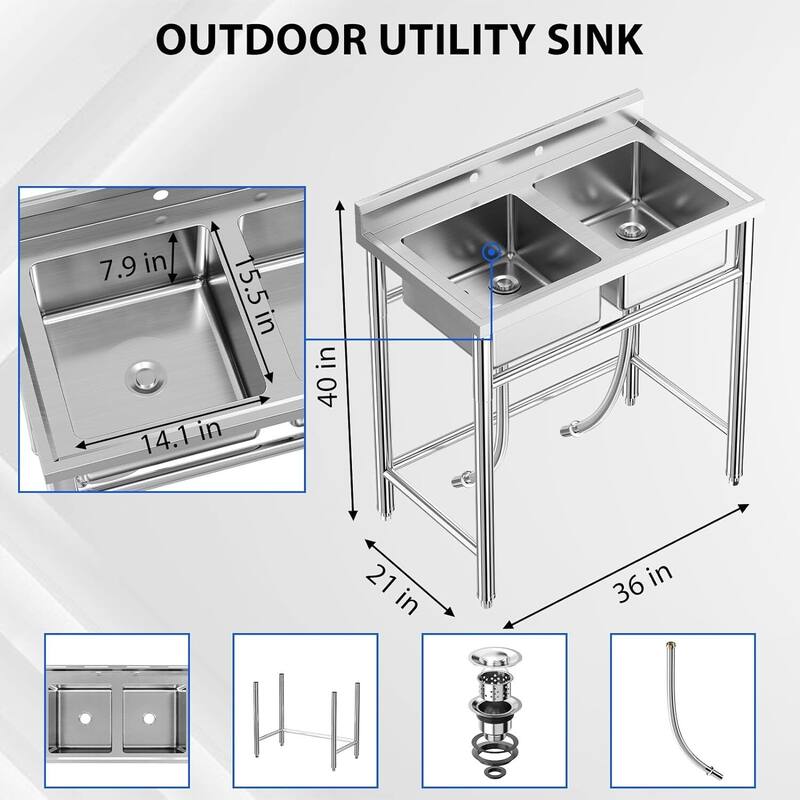 OUTDOOR UTILITY SINK

7.9 in

15.5 in

14.1 in

40 in

21 in

36 in