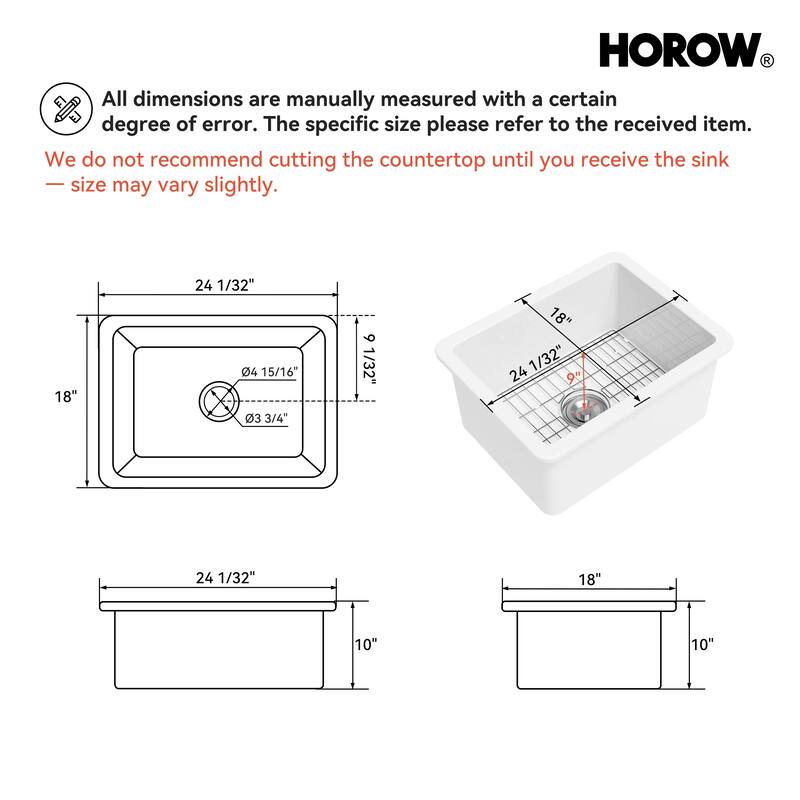 HOROW®

All dimensions are manually measured with a certain degree of error. The specific size please refer to the received item.

We do not recommend cutting the countertop until you receive the sink — size may vary slightly.

24 1/32"
18"
9 1/32"
Ø4 15/16"
Ø3 3/4"

18"
24 1/32"
9"

24 1/32"
10"

18"
10"